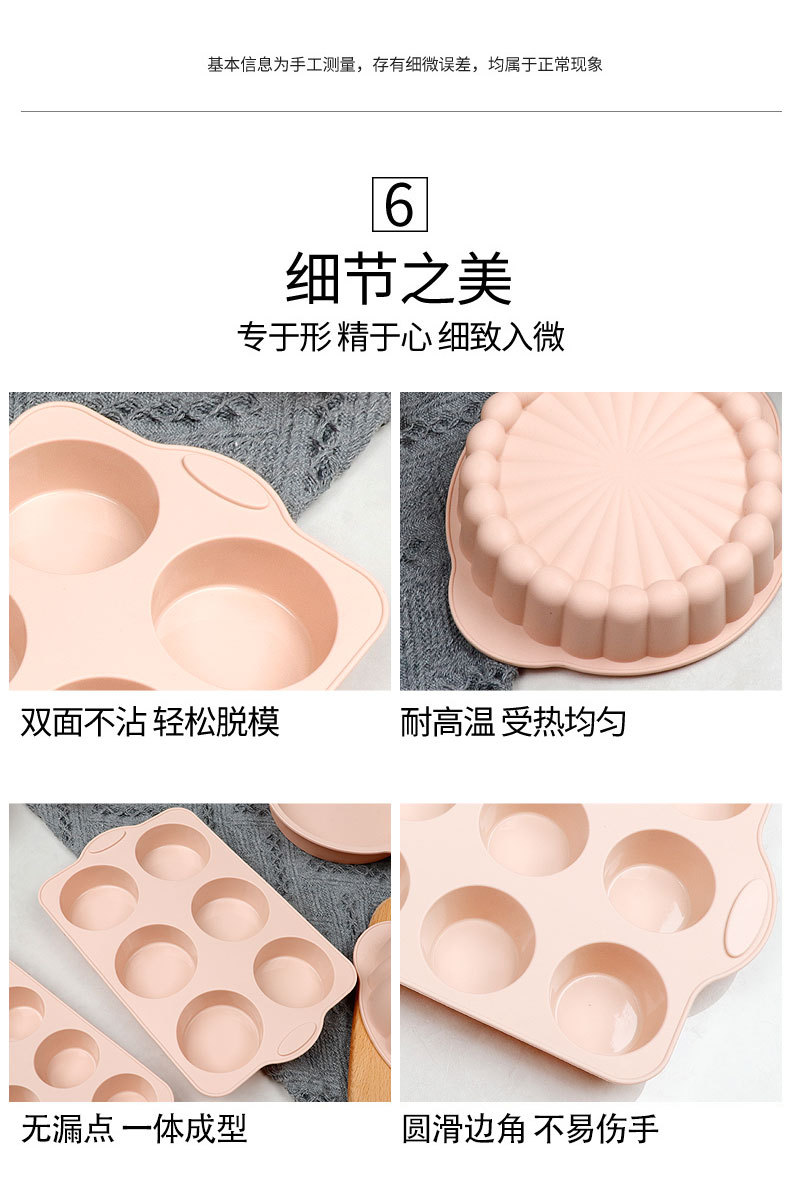 基本信息为手工测量，存有细微误差，均属于正常现象

6

细节之美

专于形 精于心 细致入微

双面不沾 轻松脱模

耐高温 受热均匀

无漏点 一体成型

圆滑边角 不易伤手