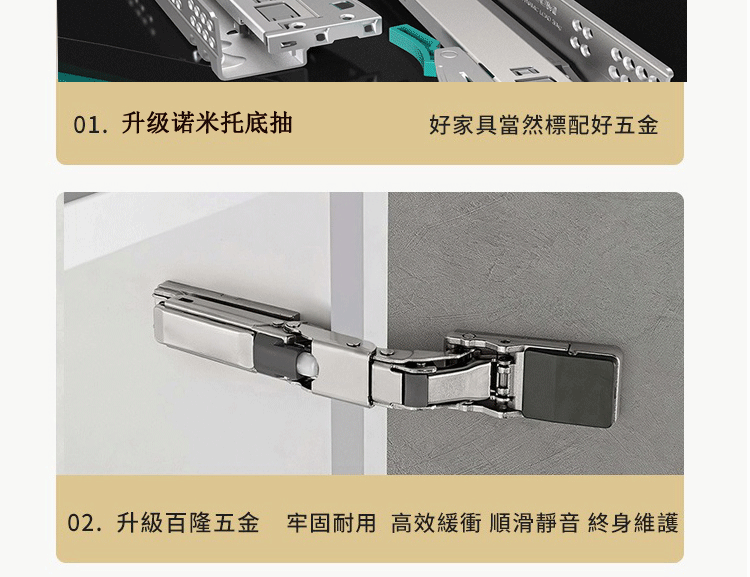 01. 升级诺米托底抽

好家具當然標配好五金

02. 升級百隆五金 牢固耐用 高效緩衝 順滑靜音 終身維護