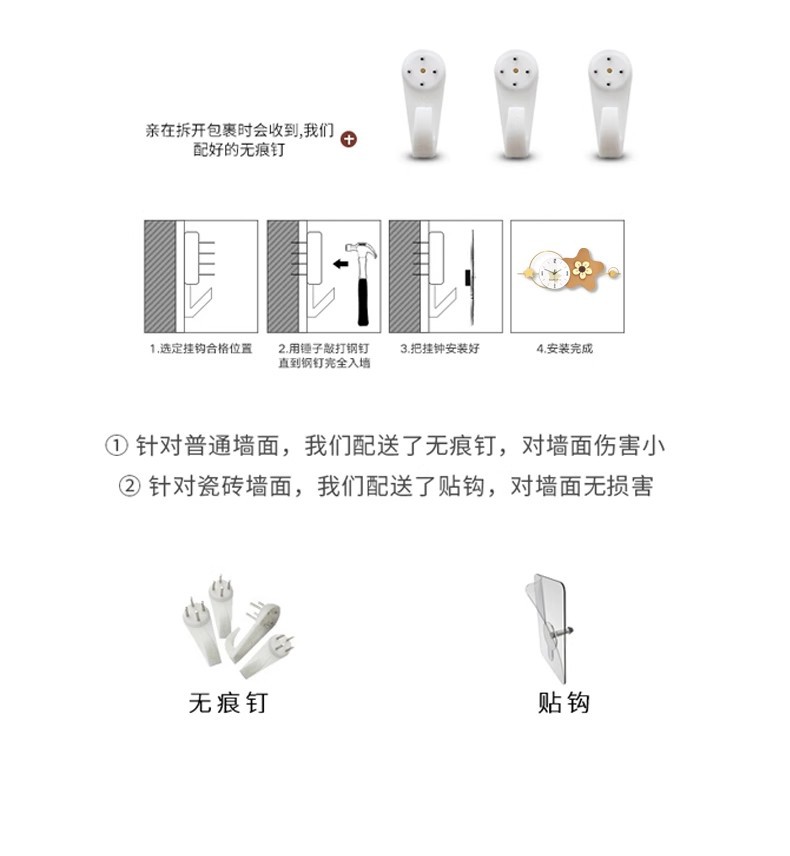 亲在拆开包裹时会收到,我们配好的无痕钉

1.选定挂钩合格位置

2.用锤子敲打钢钉直到钢钉完全入墙

3.把挂钟安装好

4.安装完成

① 针对普通墙面，我们配送了无痕钉，对墙面伤害小
② 针对瓷砖墙面，我们配送了贴钩，对墙面无损害

无痕钉

贴钩