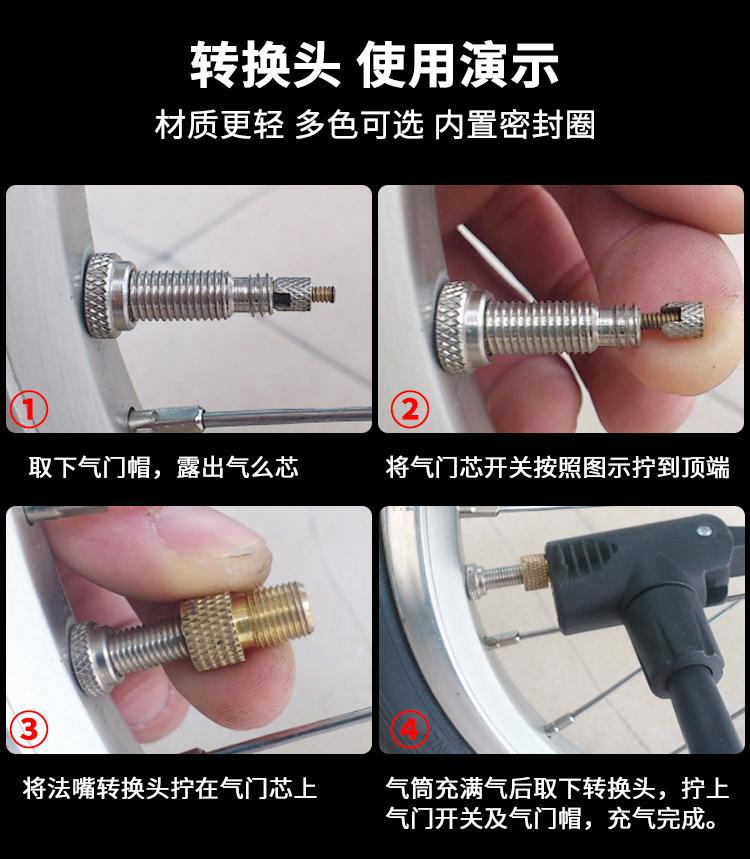 转换头 使用演示

材质更轻 多色可选 内置密封圈

①

取下气门帽，露出气么芯

②

将气门芯开关按照图示拧到顶端

③

将法嘴转换头拧在气门芯上

④

气筒充满气后取下转换头，拧上气门开关及气门帽，充气完成。