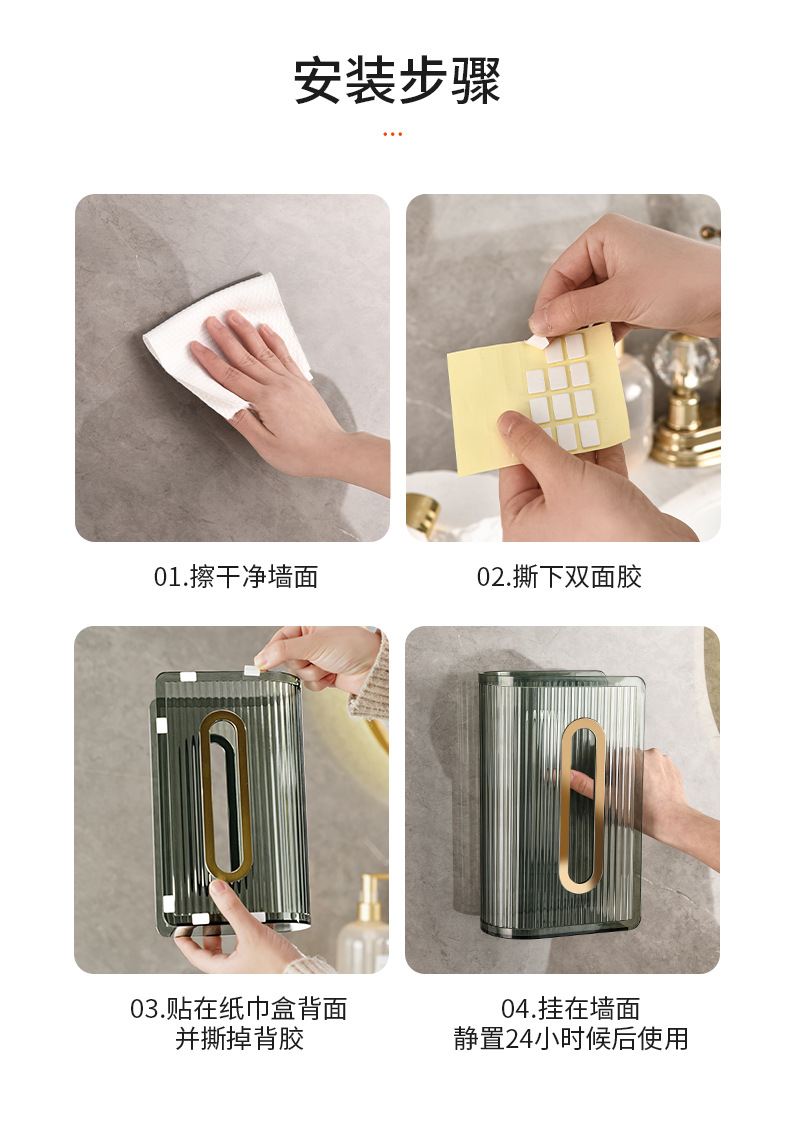 安装步骤

01.擦干净墙面

02.撕下双面胶

03.贴在纸巾盒背面
并撕掉背胶

04.挂在墙面
静置24小时候后使用