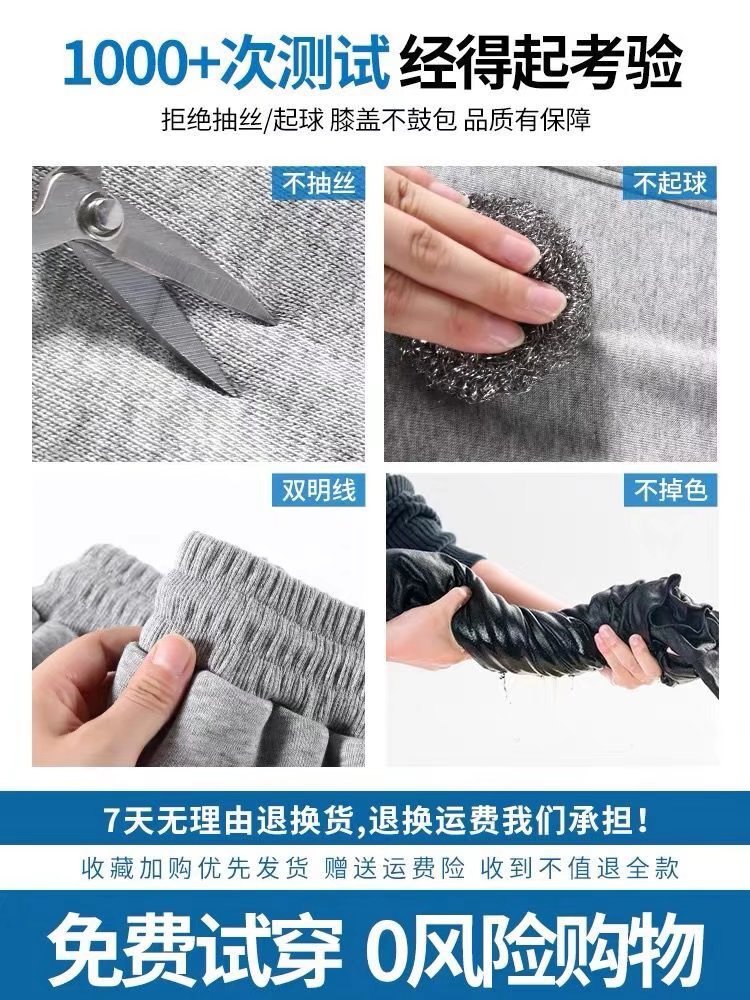 1000+次测试 经得起考验

拒绝抽丝/起球 膝盖不鼓包 品质有保障

不抽丝

不起球

双明线

不掉色

7天无理由退换货,退换运费我们承担!

收藏加购优先发货 赠送运费险 收到不值退全款

免费试穿 0风险购物