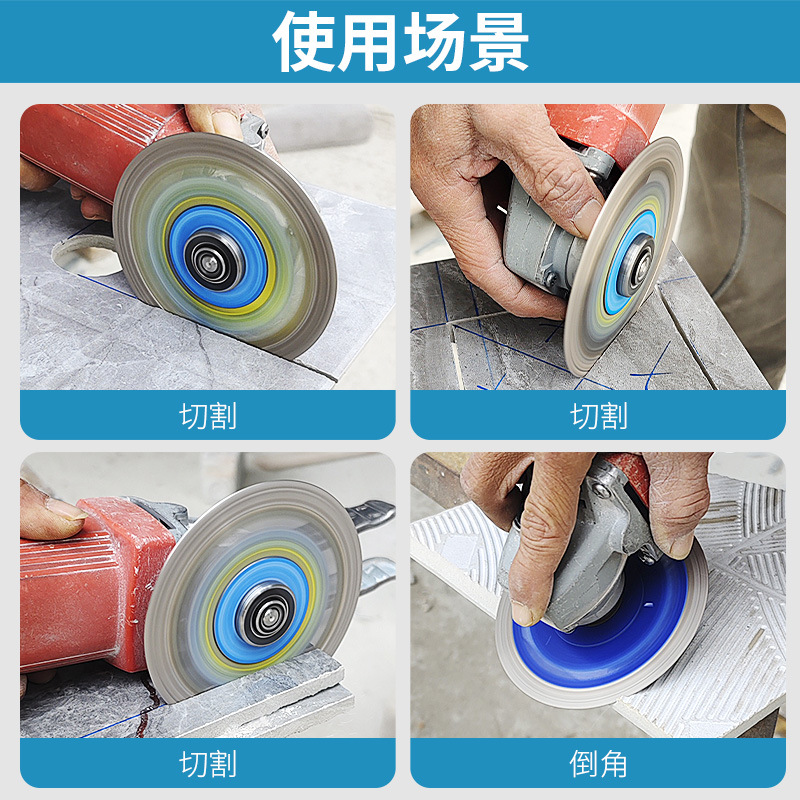 使用场景

切割

切割

切割

倒角