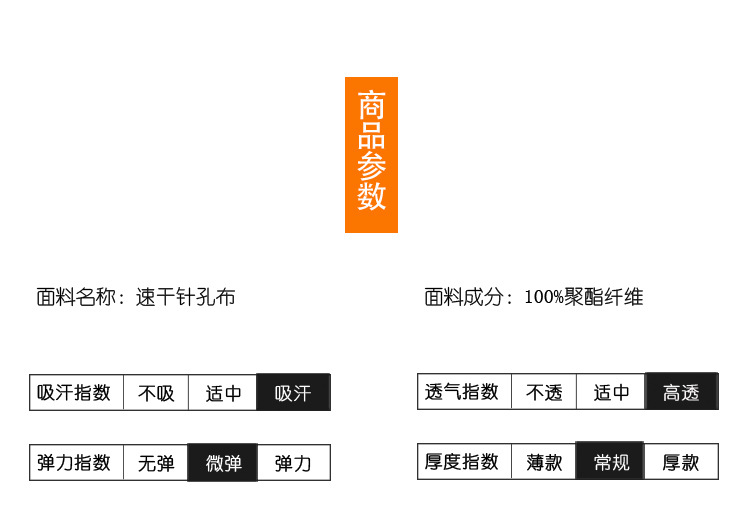 商品参数

面料名称：速干针孔布

面料成分：100%聚酯纤维

吸汗指数 不吸 适中 吸汗

弹力指数 无弹 微弹 弹力

透气指数 不透 适中 高透

厚度指数 薄款 常规 厚款