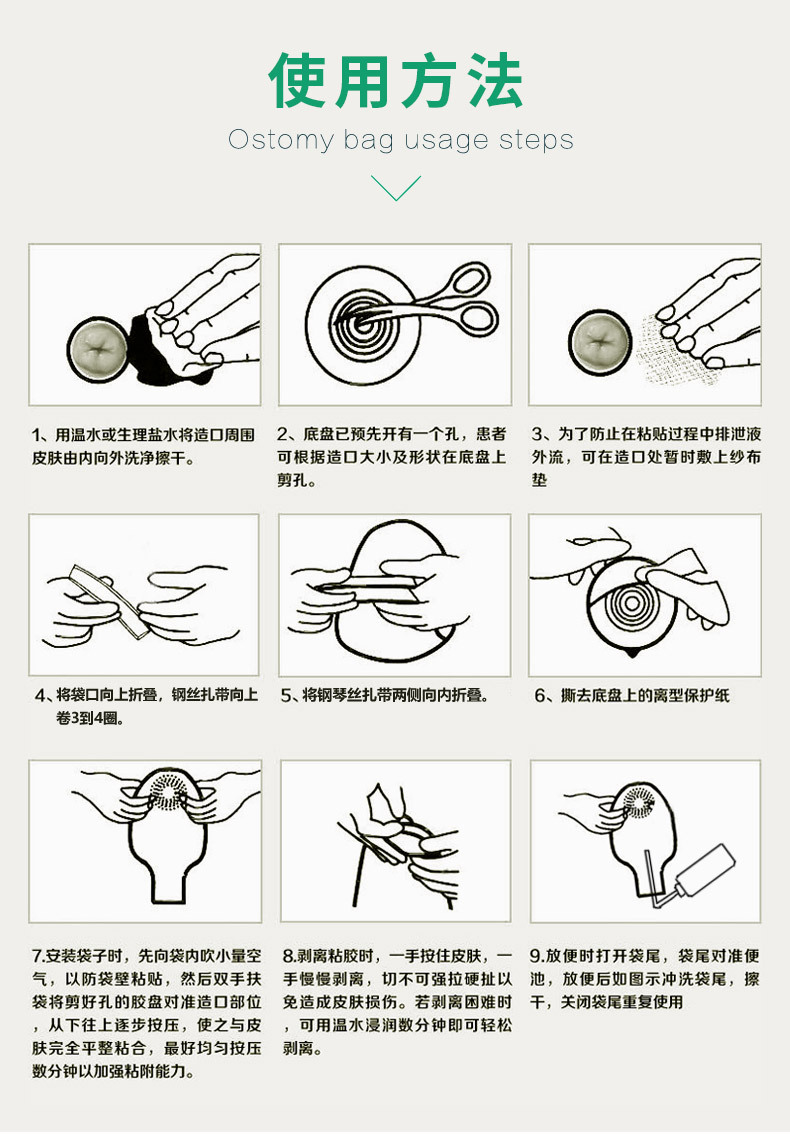 使用方法

Ostomy bag usage steps

1、用温水或生理盐水将造口周围皮肤由内向外洗净擦干。

2、底盘已预先开有一个孔，患者可根据造口大小及形状在底盘上剪孔。

3、为了防止在粘贴过程中排泄液外流，可在造口处暂时敷上纱布垫

4、将袋口向上折叠，钢丝扎带向上卷3到4圈。

5、将钢琴丝扎带两侧向内折叠。

6、撕去底盘上的离型保护纸

7.安装袋子时，先向袋内吹小量空气，以防袋壁粘贴，然后双手扶袋将剪好孔的胶盘对准造口部位，从下往上逐步按压，使之与皮肤完全平整粘合，最好均匀按压数分钟以加强粘附能力。

8.剥离粘胶时，一手按住皮肤，一手慢慢剥离，切不可强拉硬扯以免造成皮肤损伤。若剥离困难时，可用温水浸润数分钟即可轻松剥离。

9.放便时打开袋尾，袋尾对准便池，放便后如图示冲洗袋尾，擦干，关闭袋尾重复使用