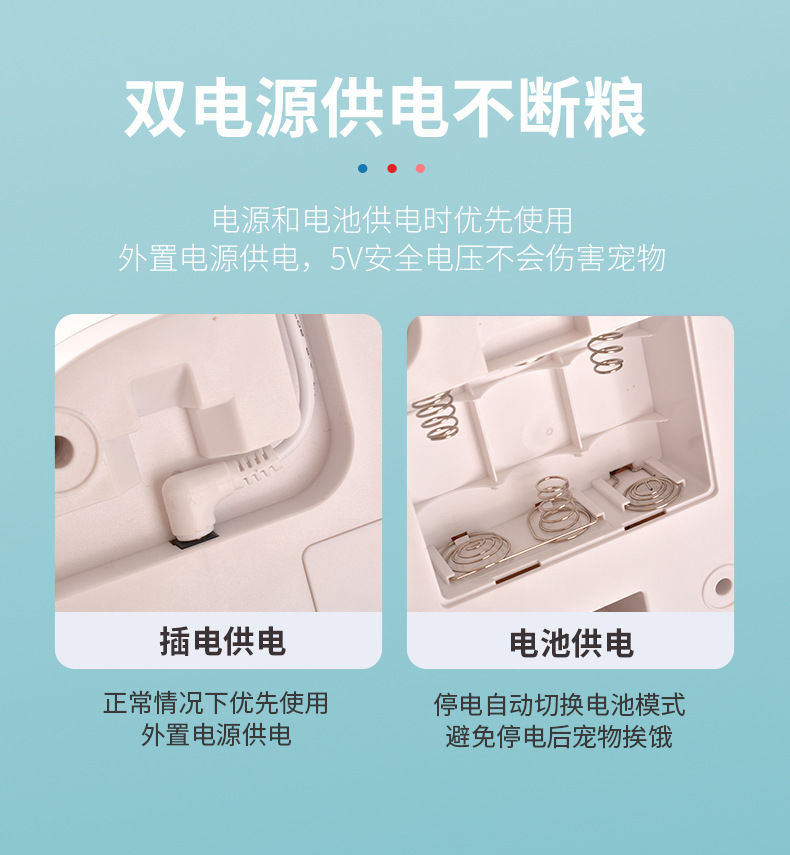 双电源供电不断粮

电源和电池供电时优先使用
外置电源供电，5V安全电压不会伤害宠物

插电供电

正常情况下优先使用
外置电源供电

电池供电

停电自动切换电池模式
避免停电后宠物挨饿