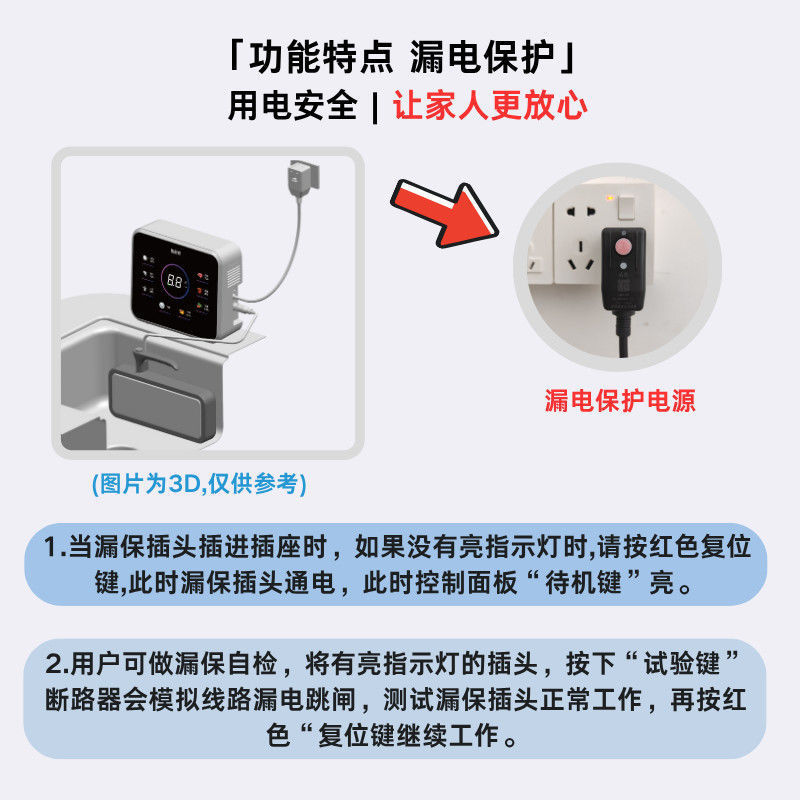 「功能特点 漏电保护」
用电安全 | 让家人更放心

88

漏电保护电源

(图片为3D,仅供参考)

1.当漏保插头插进插座时，如果没有亮指示灯时,请按红色复位键,此时漏保插头通电，此时控制面板“待机键”亮。

2.用户可做漏保自检，将有亮指示灯的插头，按下“试验键”断路器会模拟线路漏电跳闸，测试漏保插头正常工作，再按红色“复位键继续工作。