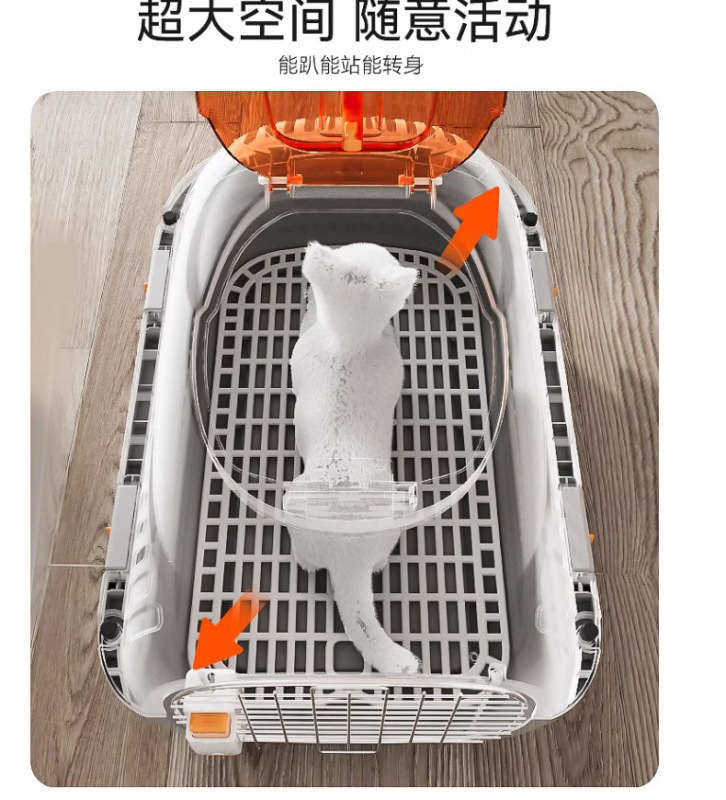 超大空间 随意活动

能趴能站能转身