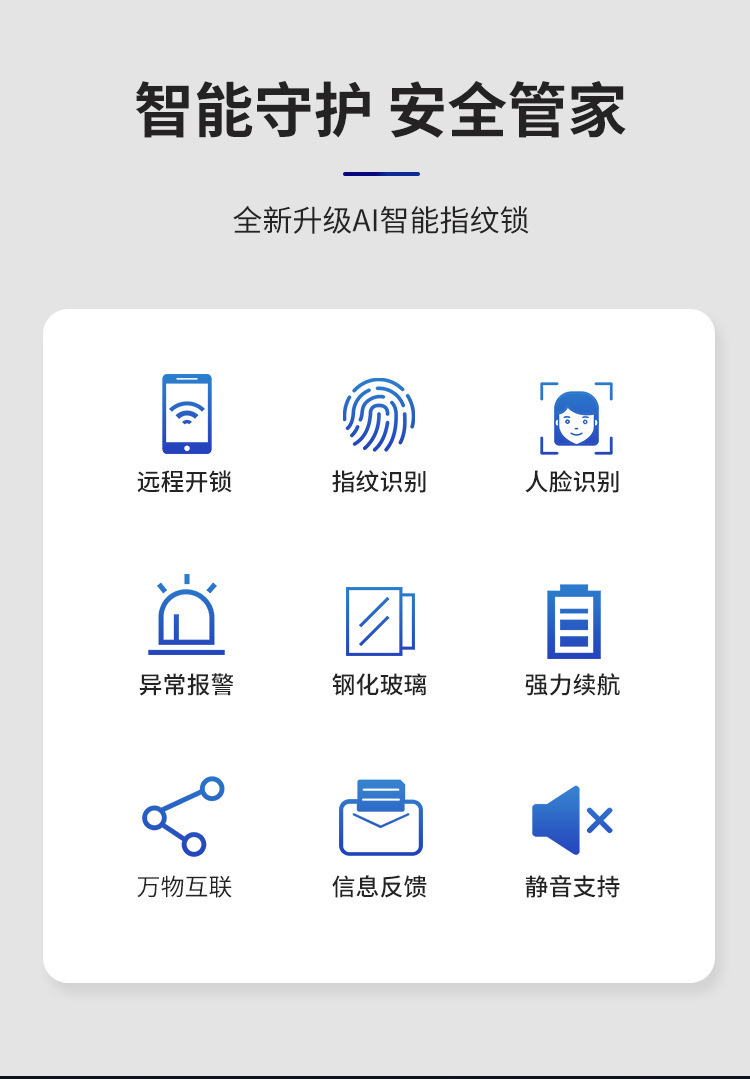 智能守护 安全管家

全新升级AI智能指纹锁

远程开锁

指纹识别

人脸识别

异常报警

钢化玻璃

强力续航

万物互联

信息反馈

静音支持