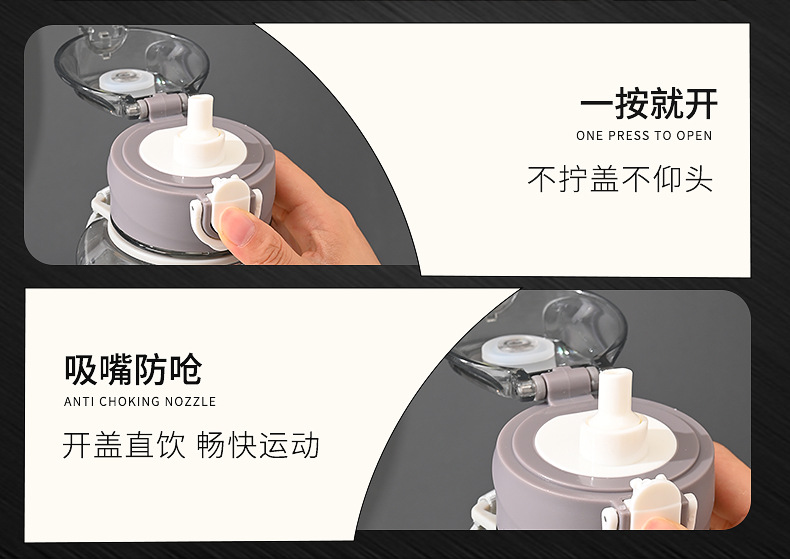 一按就开
ONE PRESS TO OPEN
不拧盖不仰头

吸嘴防呛
ANTI CHOKING NOZZLE
开盖直饮 畅快运动