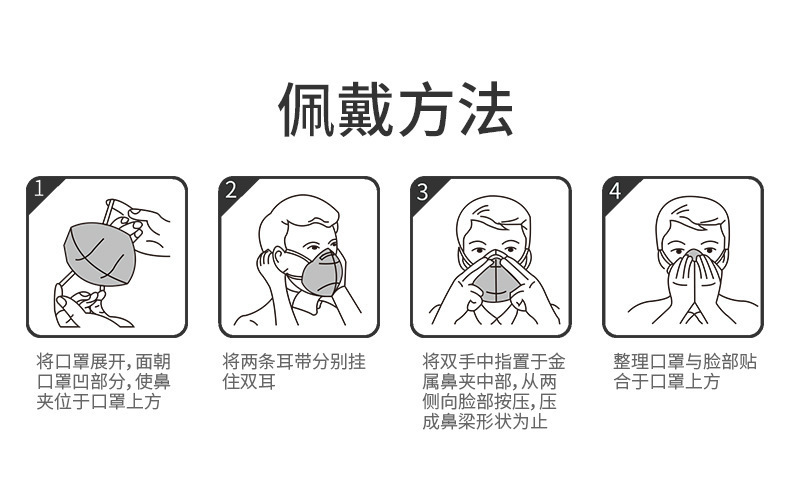 佩戴方法

1

将口罩展开，面朝口罩凹部分，使鼻夹位于口罩上方

2

将两条耳带分别挂住双耳

3

将双手中指置于金属鼻夹中部，从两侧向脸部按压，压成鼻梁形状为止

4

整理口罩与脸部贴合于口罩上方