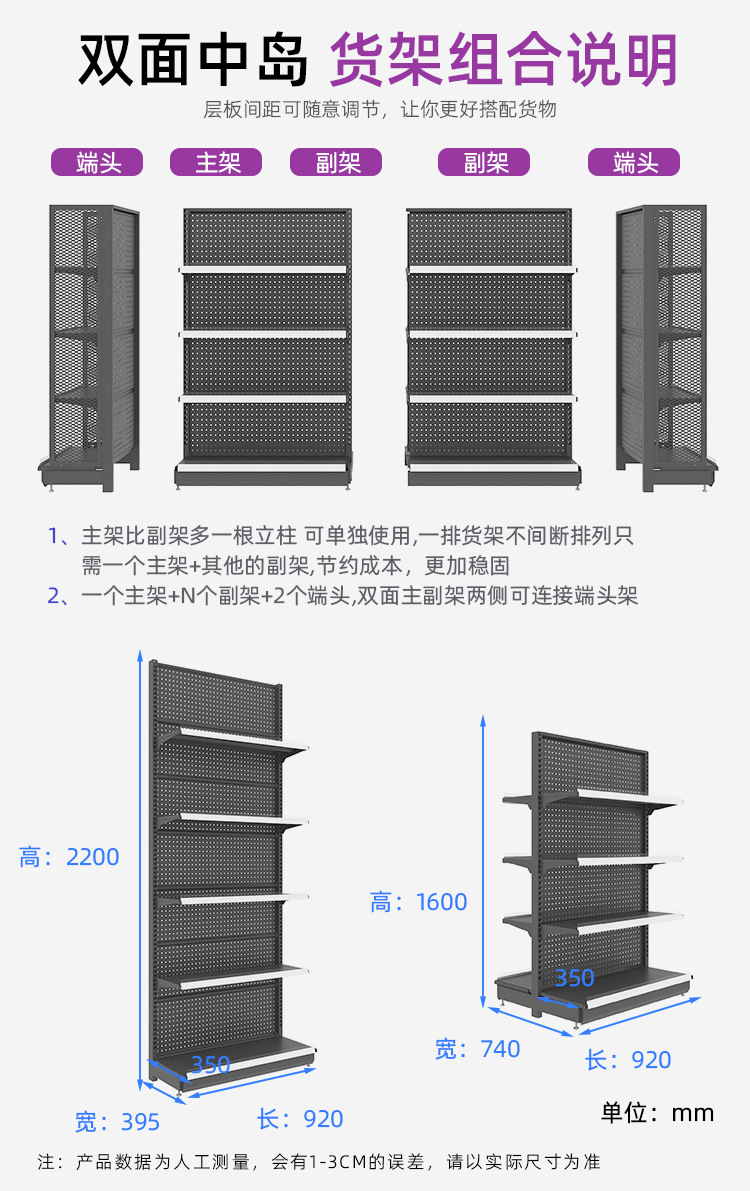 双面中岛 货架组合说明

层板间距可随意调节，让你更好搭配货物

端头 主架 副架 副架 端头

1、主架比副架多一根立柱 可单独使用,一排货架不间断排列只需一个主架+其他的副架,节约成本，更加稳固
2、一个主架+N个副架+2个端头,双面主副架两侧可连接端头架

高：2200
350
宽：395
长：920

高：1600
350
宽：740
长：920

单位：mm

注：产品数据为人工测量，会有1-3CM的误差，请以实际尺寸为准