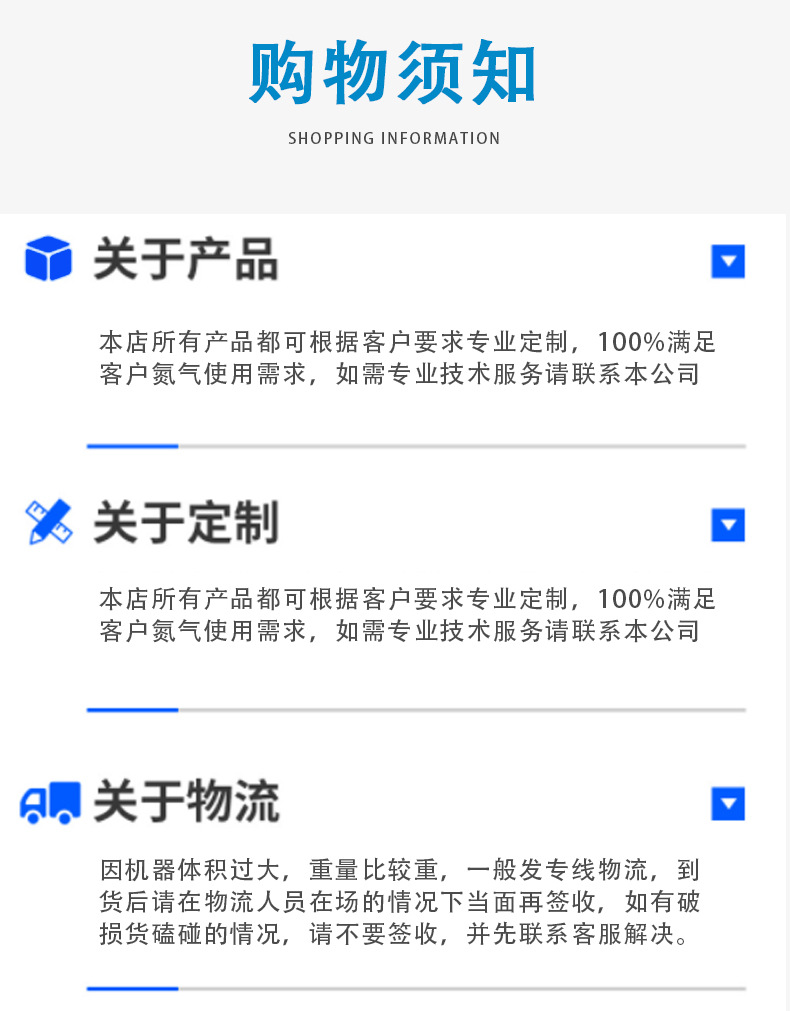 购物须知

SHOPPING INFORMATION

关于产品

本店所有产品都可根据客户要求专业定制，100%满足客户氮气使用需求，如需专业技术服务请联系本公司

关于定制

本店所有产品都可根据客户要求专业定制，100%满足客户氮气使用需求，如需专业技术服务请联系本公司

关于物流

因机器体积过大，重量比较重，一般发专线物流，到货后请在物流人员在场的情况下当面再签收，如有破损货磕碰的情况，请不要签收，并先联系客服解决。