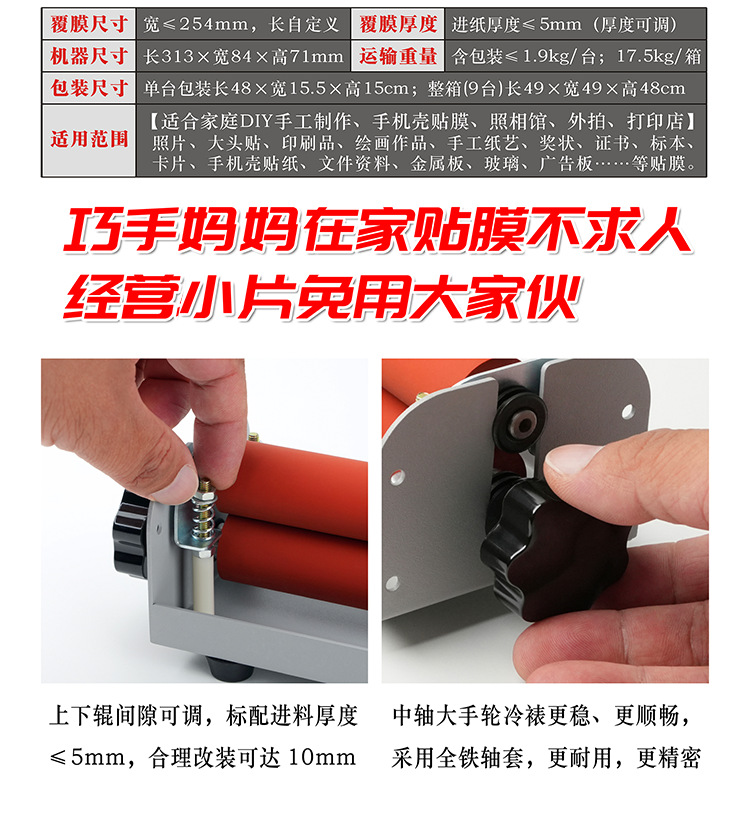 | 覆膜尺寸 | 宽≤254mm，长自定义 | 覆膜厚度 | 进纸厚度≤5mm（厚度可调） |
|---|---|---|---|
| 机器尺寸 | 长313×宽84×高71mm | 运输重量 | 含包装≤1.9kg/台；17.5kg/箱 |
| 包装尺寸 | 单台包装长48×宽15.5×高15cm；整箱(9台)长49×宽49×高48cm | | |
| 适用范围 | 【适合家庭DIY手工制作、手机壳贴膜、照相馆、外拍、打印店】照片、大头贴、印刷品、绘画作品、手工纸艺、奖状、证书、标本、卡片、手机壳贴纸、文件资料、金属板、玻璃、广告板……等贴膜。 | | |

巧手妈妈在家贴膜不求人
经营小片免用大家伙

上下辊间隙可调，标配进料厚度≤5mm，合理改装可达 10mm

中轴大手轮冷裱更稳、更顺畅，采用全铁轴套，更耐用，更精密