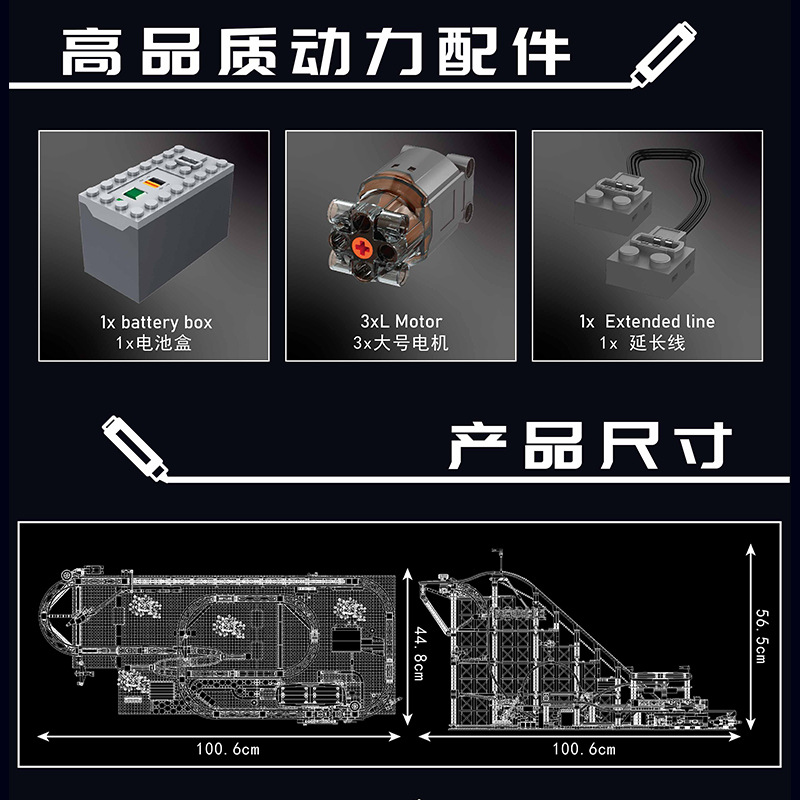 高品质动力配件

1x battery box
1x电池盒

3xL Motor
3x大号电机

1x Extended line
1x 延长线

产品尺寸

44.8cm

100.6cm

56.5cm

100.6cm