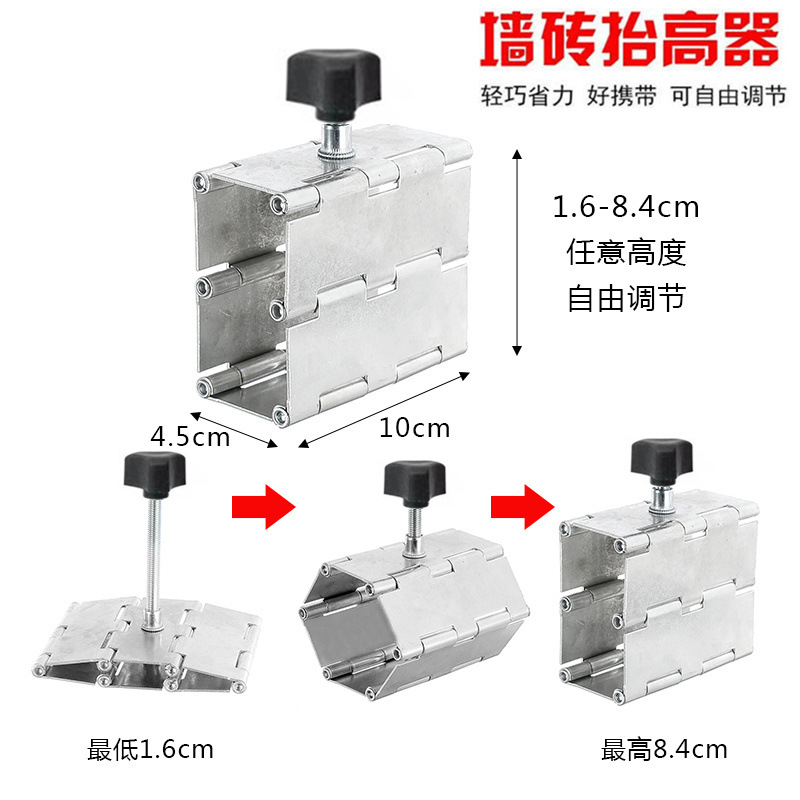 墙砖抬高器
轻巧省力 好携带 可自由调节

1.6-8.4cm
任意高度
自由调节

4.5cm
10cm

最低1.6cm

最高8.4cm