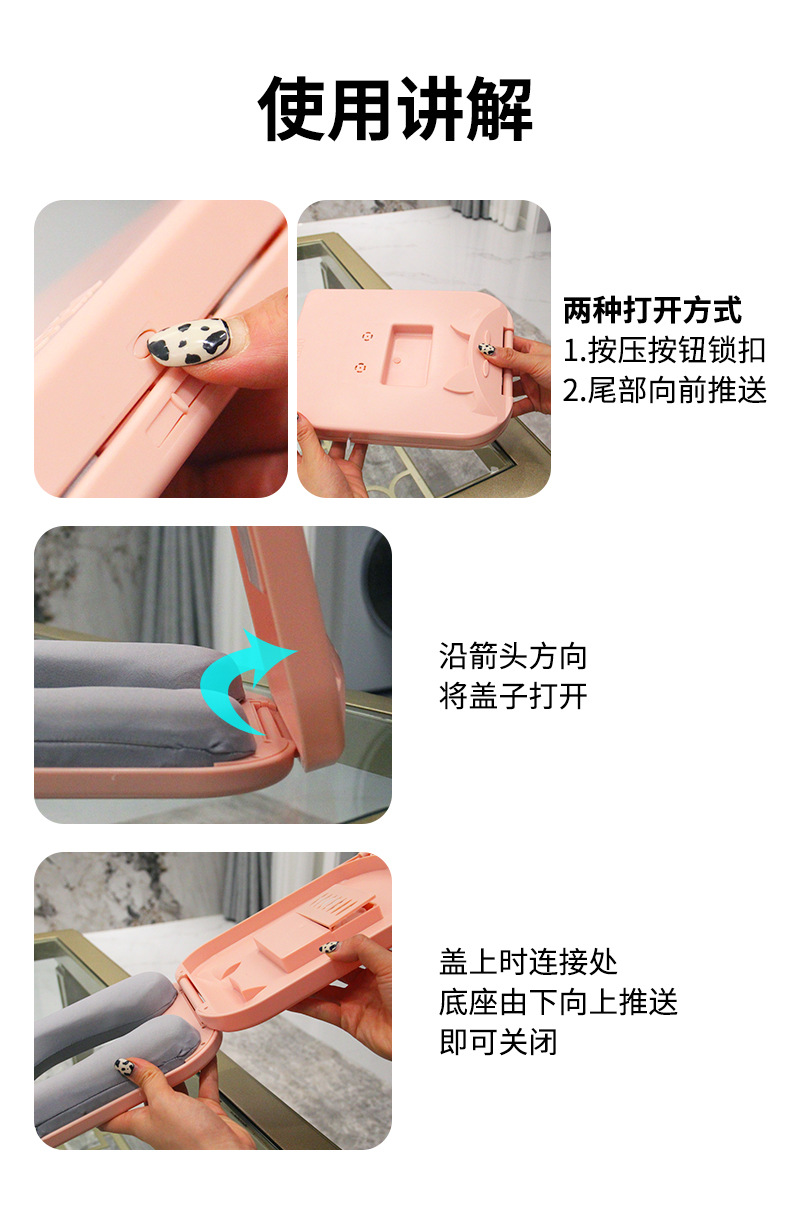 使用讲解

两种打开方式
1.按压按钮锁扣
2.尾部向前推送

沿箭头方向
将盖子打开

盖上时连接处
底座由下向上推送
即可关闭