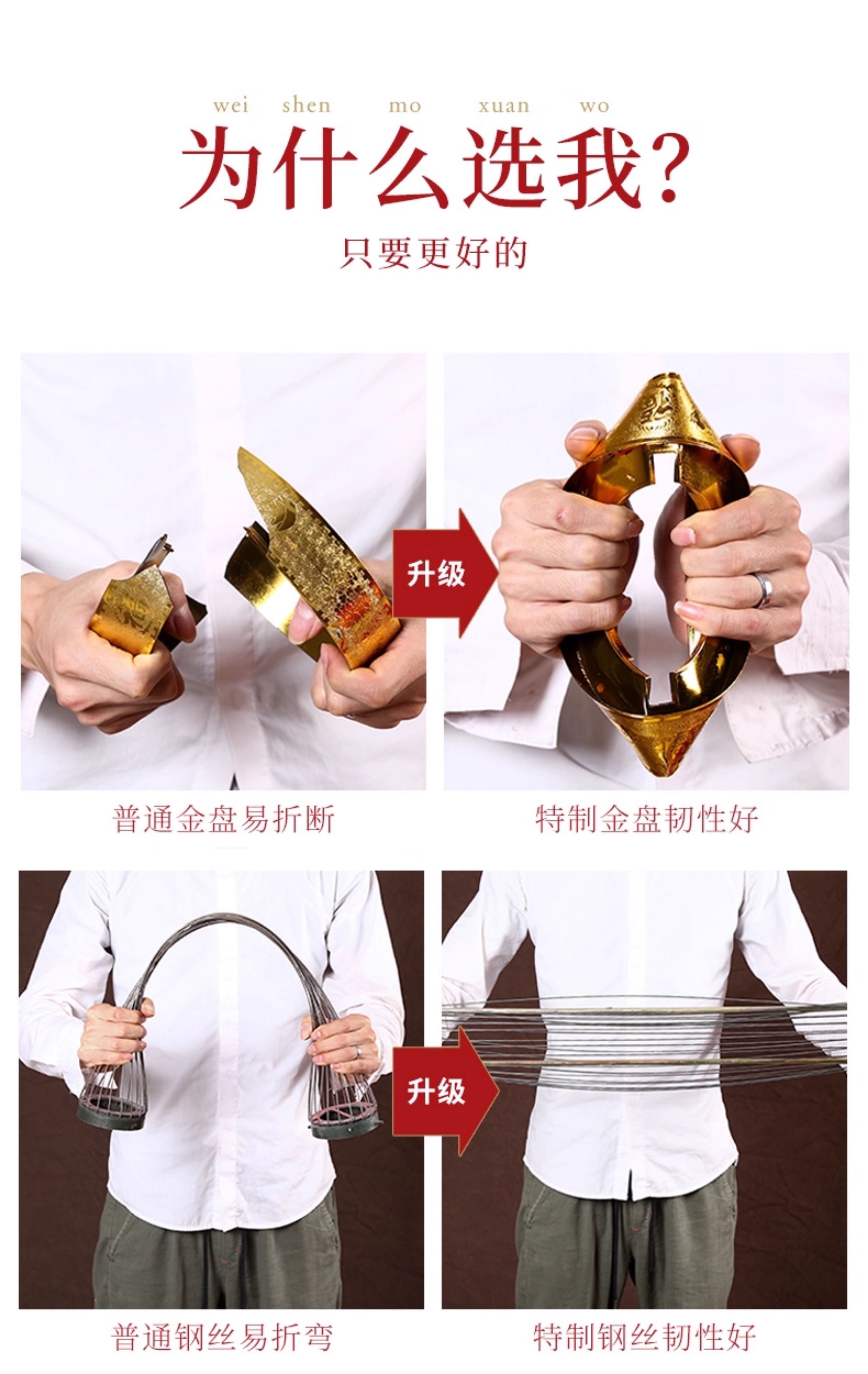 wei shen mo xuan wo

为什么选我?

只要更好的

升级

普通金盘易折断

特制金盘韧性好

升级

普通钢丝易折弯

特制钢丝韧性好