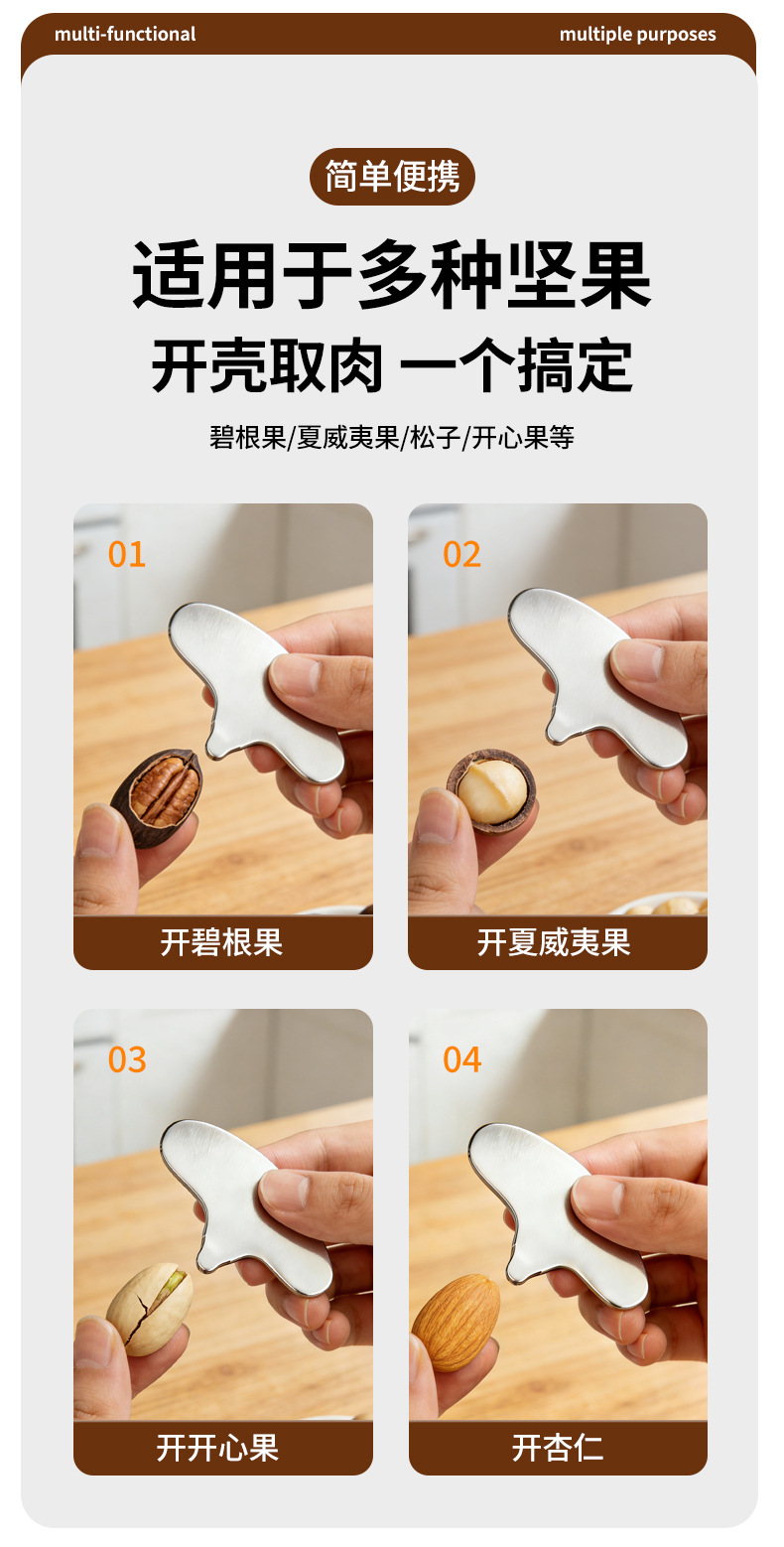 multi-functional

multiple purposes

简单便携

适用于多种坚果

开壳取肉 一个搞定

碧根果/夏威夷果/松子/开心果等

01

开碧根果

02

开夏威夷果

03

开开心果

04

开杏仁