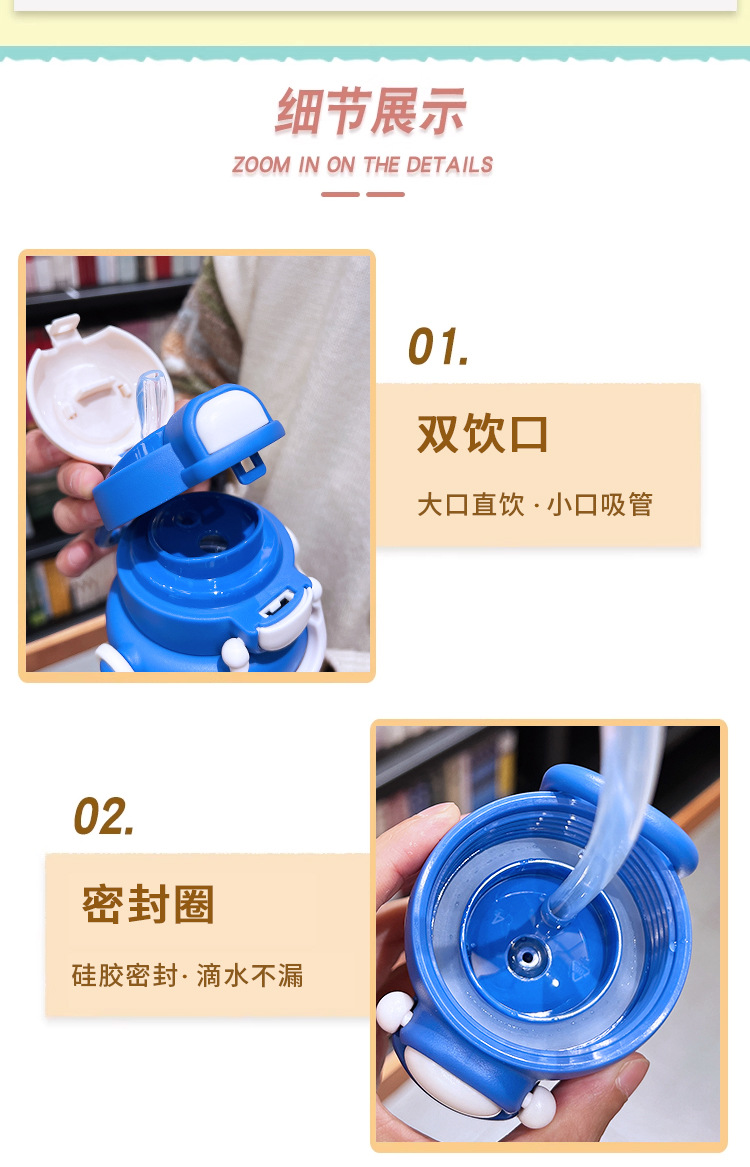 细节展示
ZOOM IN ON THE DETAILS

01.
双饮口
大口直饮 · 小口吸管

02.
密封圈
硅胶密封· 滴水不漏