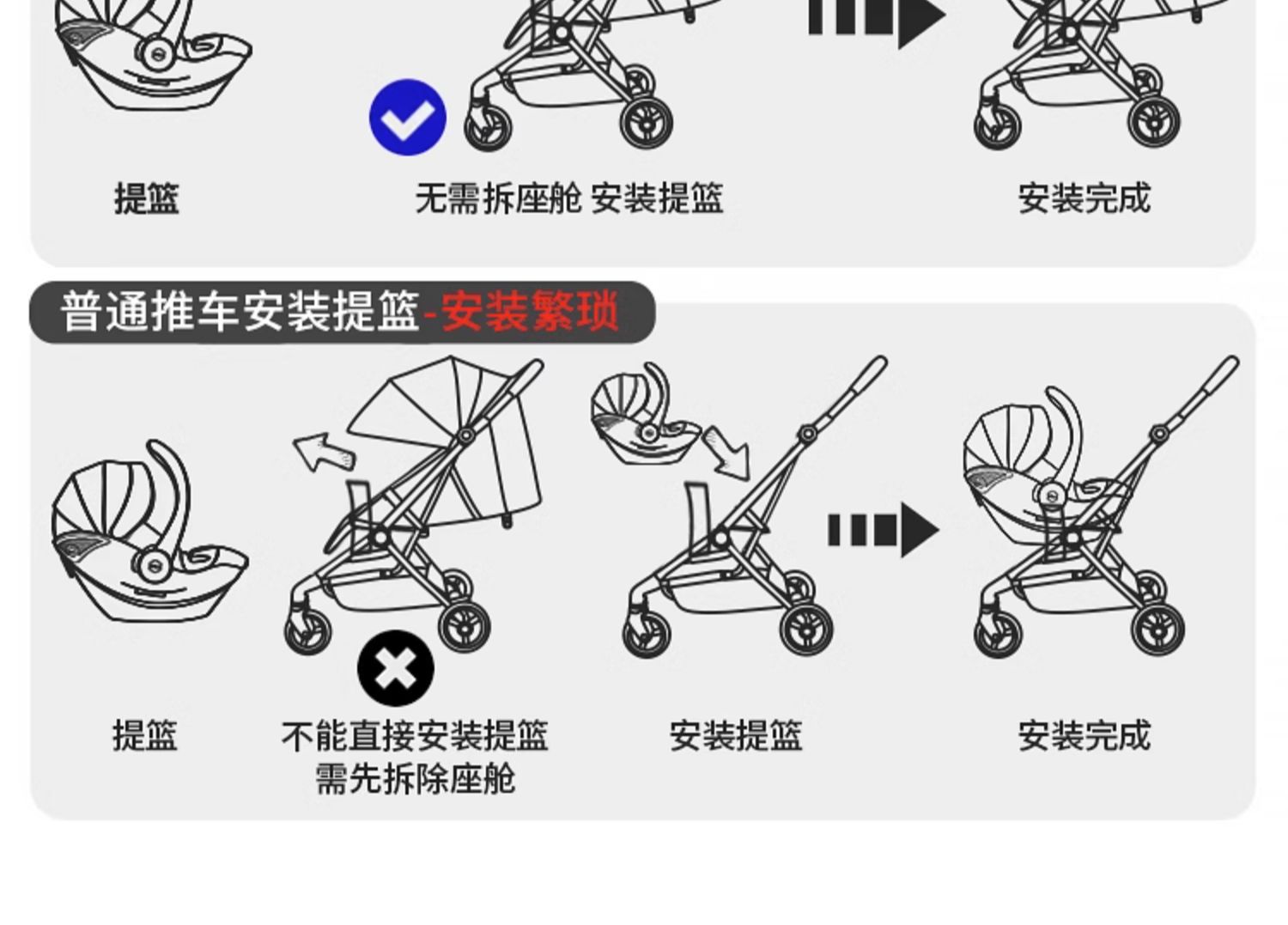 提篮

无需拆座舱 安装提篮

安装完成

普通推车安装提篮-安装繁琐

提篮

不能直接安装提篮
需先拆除座舱

安装提篮

安装完成