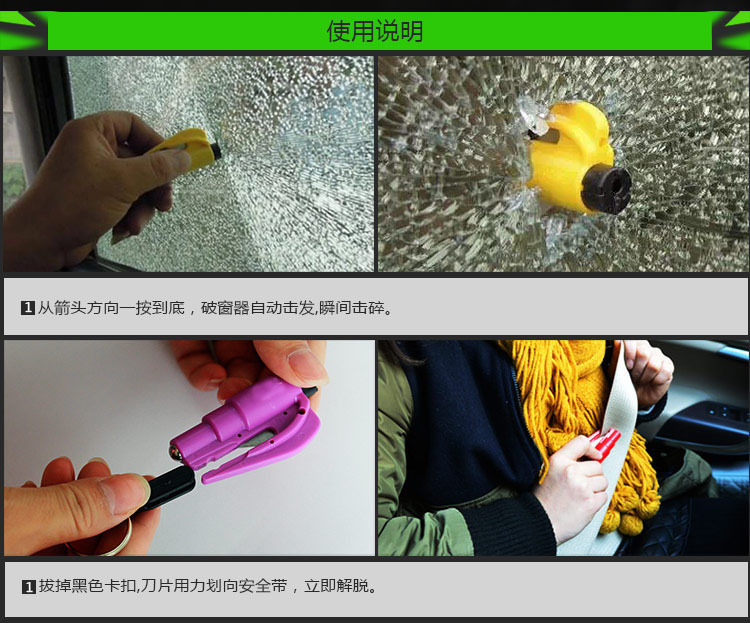 使用说明

1 从箭头方向一按到底，破窗器自动击发,瞬间击碎。

1 拔掉黑色卡扣,刀片用力划向安全带，立即解脱。