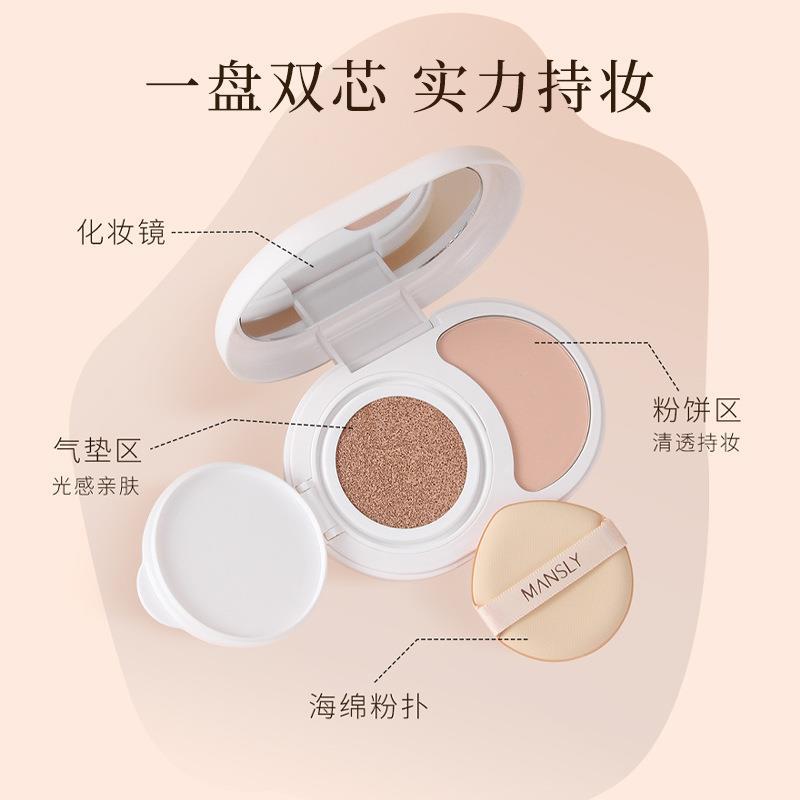 一盘双芯 实力持妆

化妆镜

粉饼区
清透持妆

气垫区
光感亲肤

MANSLY

海绵粉扑