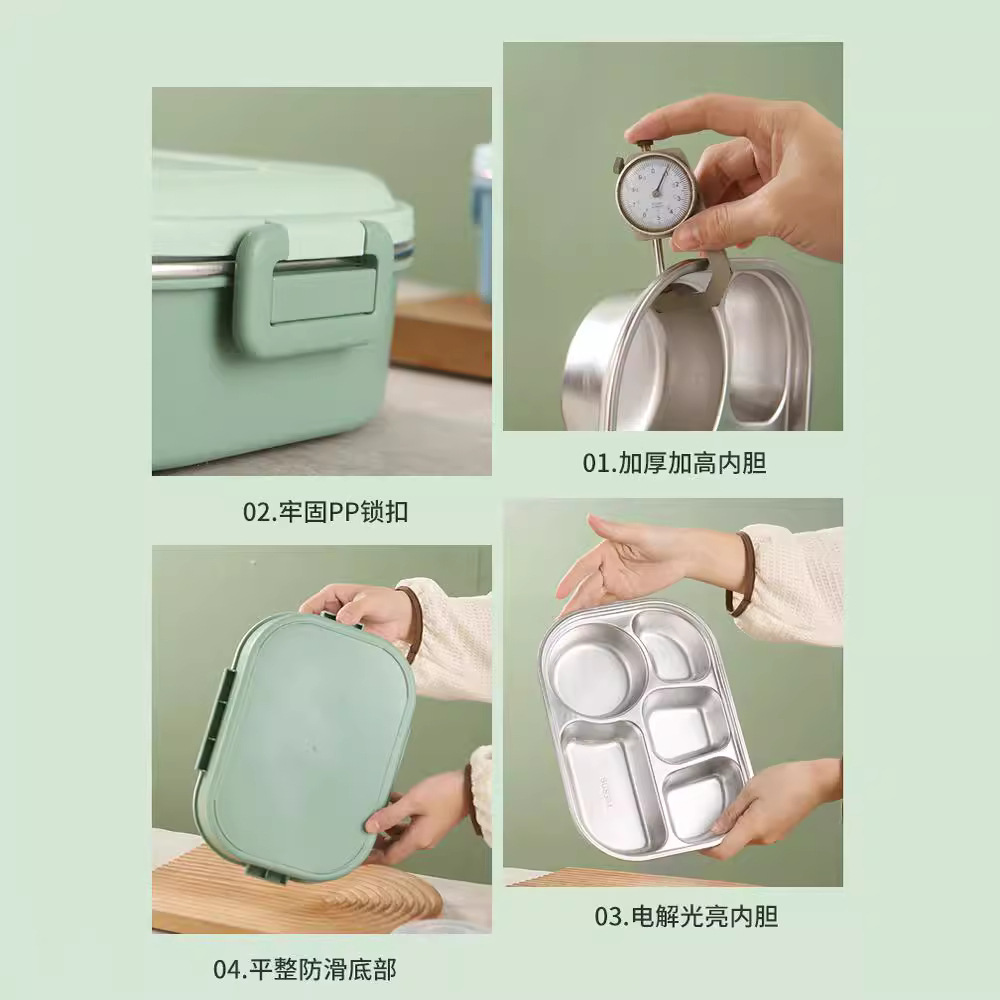 01.加厚加高内胆

02.牢固PP锁扣

03.电解光亮内胆

04.平整防滑底部