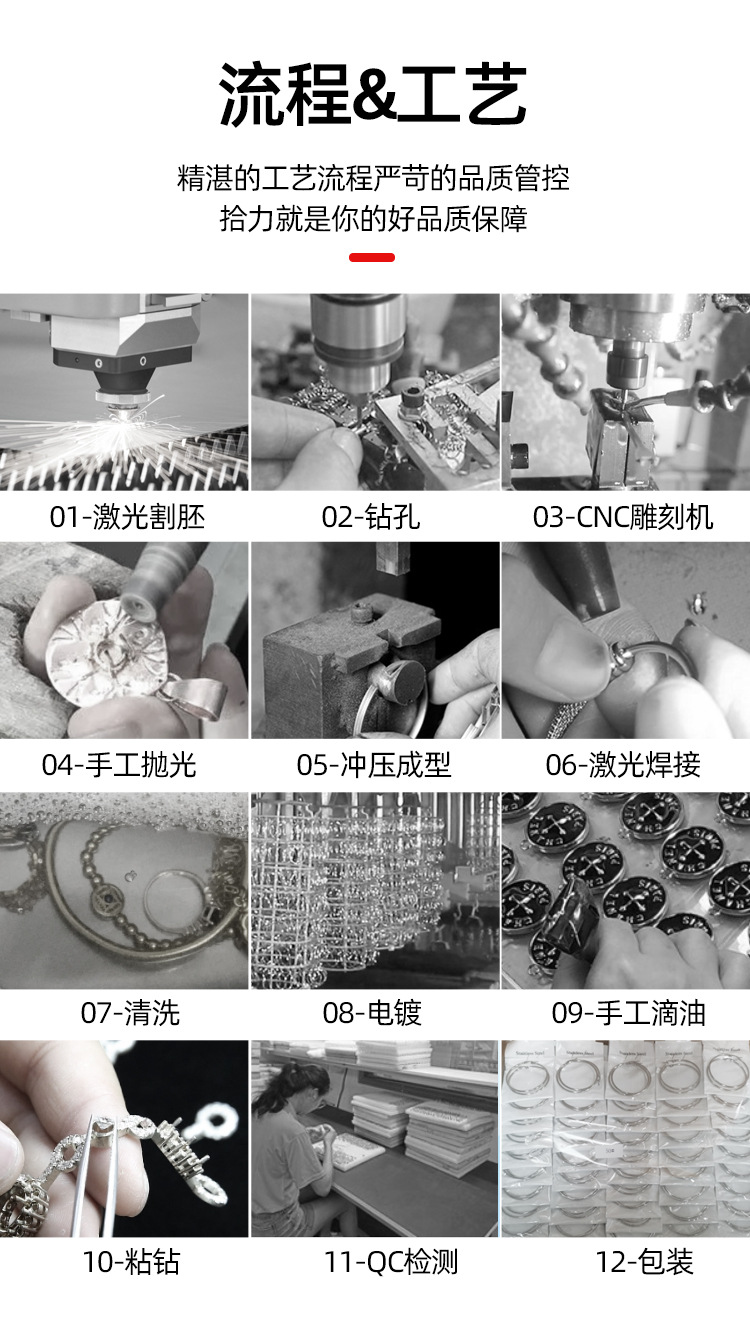 流程&工艺

精湛的工艺流程严苛的品质管控
拾力就是你的好品质保障

01-激光割胚
02-钻孔
03-CNC雕刻机
04-手工抛光
05-冲压成型
06-激光焊接
07-清洗
08-电镀
09-手工滴油
10-粘钻
11-QC检测
12-包装