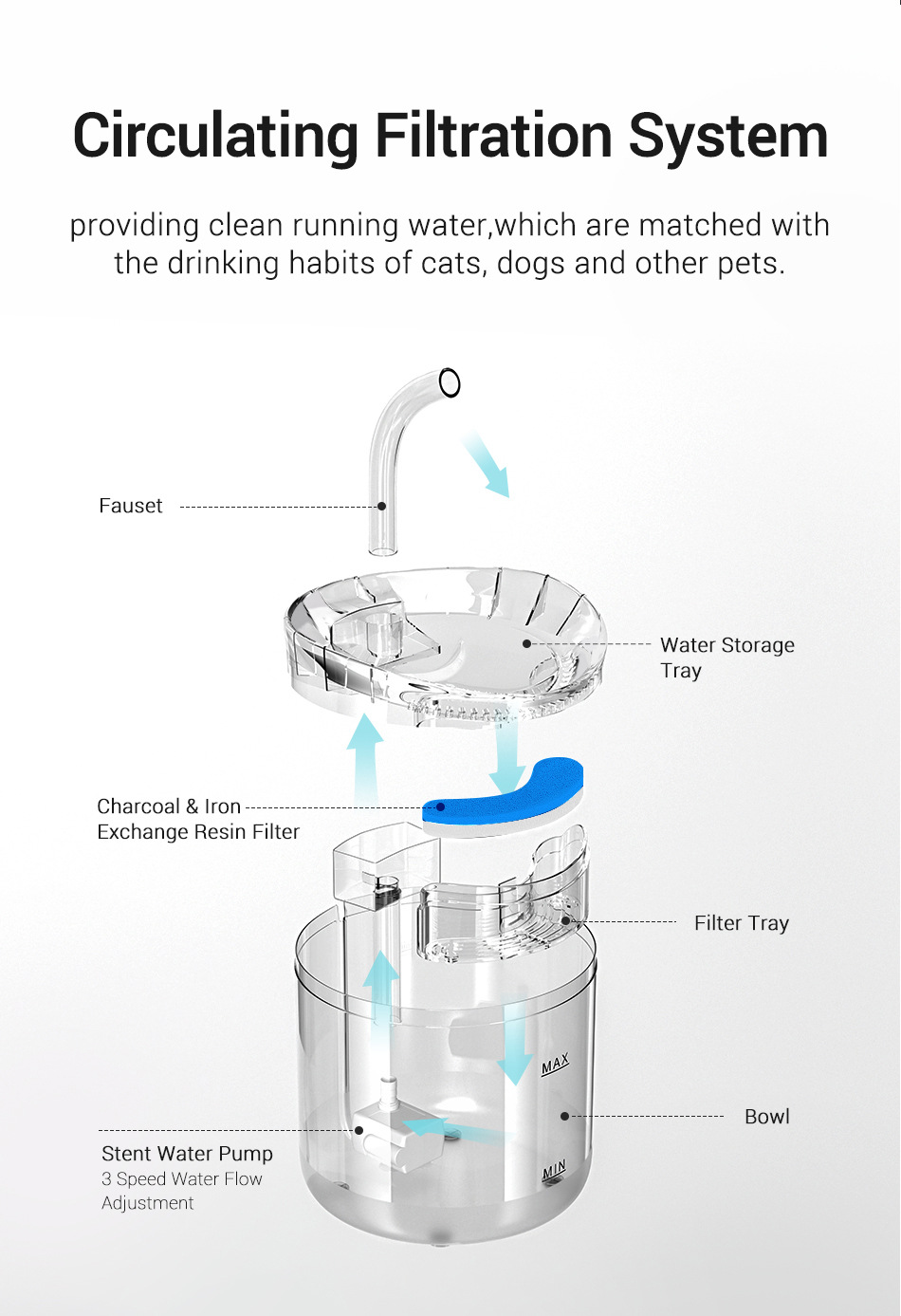 Circulating Filtration System

providing clean running water,which are matched with the drinking habits of cats, dogs and other pets.

Fauset

Water Storage Tray

Charcoal & Iron Exchange Resin Filter

Filter Tray

MAX

Bowl

MIN

Stent Water Pump
3 Speed Water Flow Adjustment