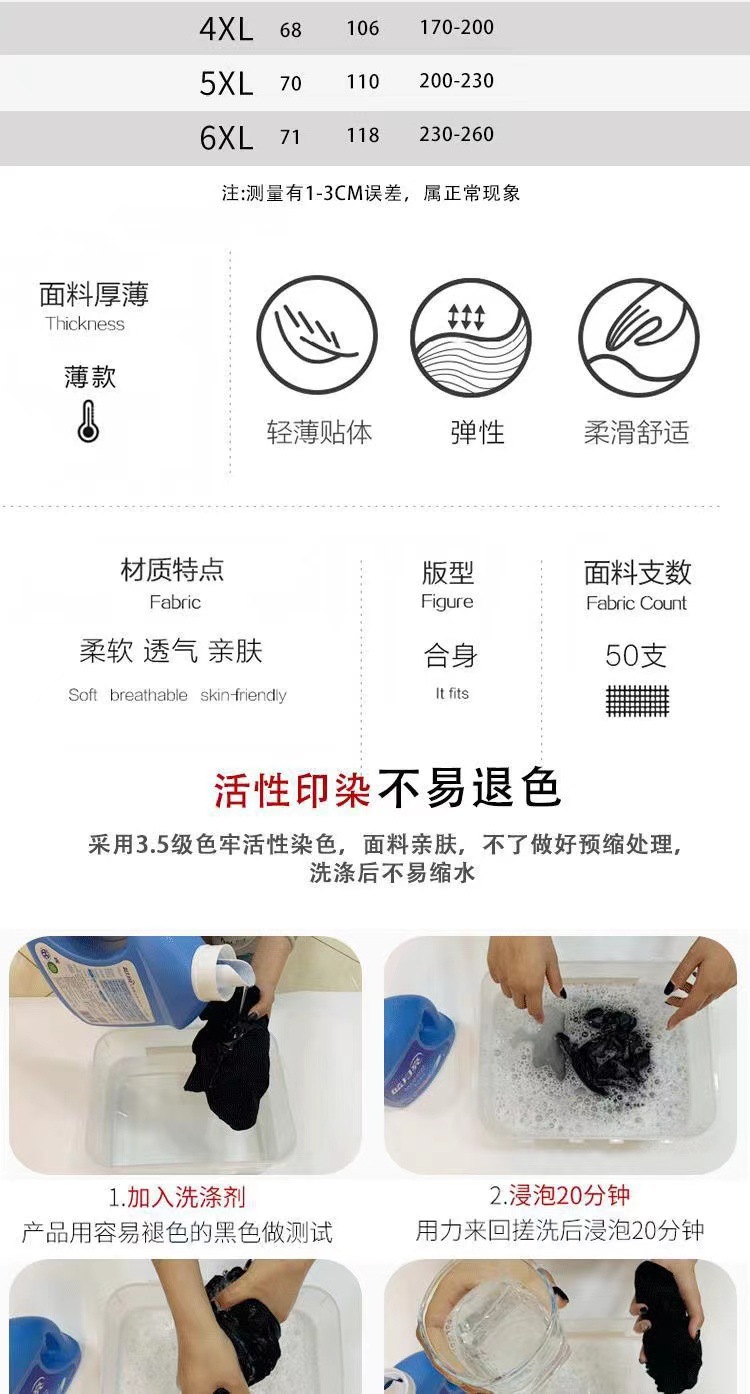 | 4XL | 68 | 106 | 170-200 |
|---|---|---|---|
| 5XL | 70 | 110 | 200-230 |
| 6XL | 71 | 118 | 230-260 |

注:测量有1-3CM误差，属正常现象

面料厚薄
Thickness

薄款

轻薄贴体

弹性

柔滑舒适

材质特点
Fabric

柔软 透气 亲肤
Soft breathable skin-friendly

版型
Figure

合身
It fits

面料支数
Fabric Count

50支

活性印染不易退色

采用3.5级色牢活性染色，面料亲肤，不了做好预缩处理，洗涤后不易缩水

1.加入洗涤剂
产品用容易褪色的黑色做测试

2.浸泡20分钟
用力来回搓洗后浸泡20分钟