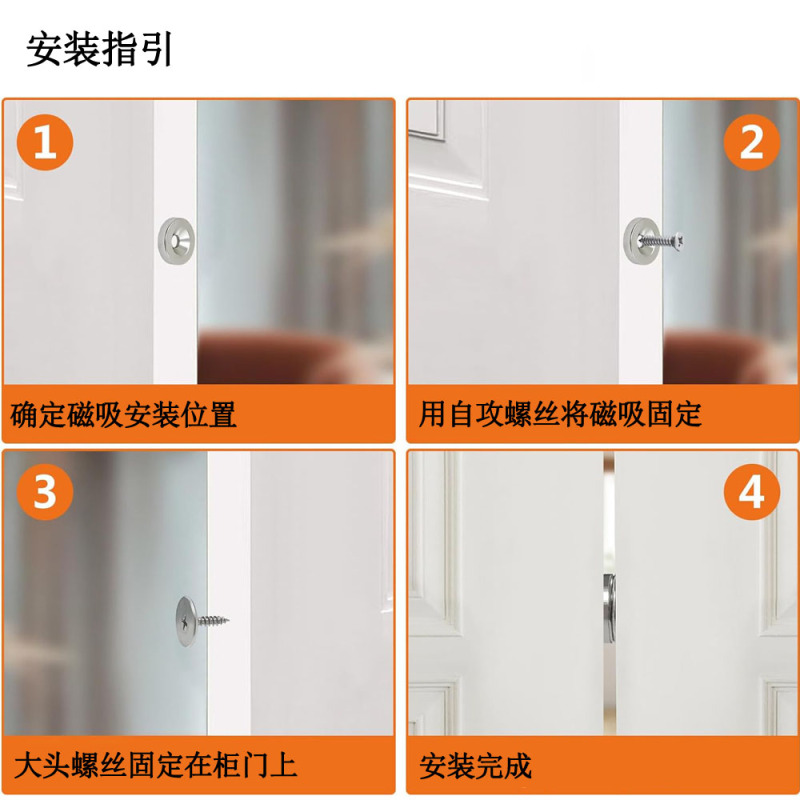 安装指引

1

确定磁吸安装位置

2

用自攻螺丝将磁吸固定

3

大头螺丝固定在柜门上

4

安装完成