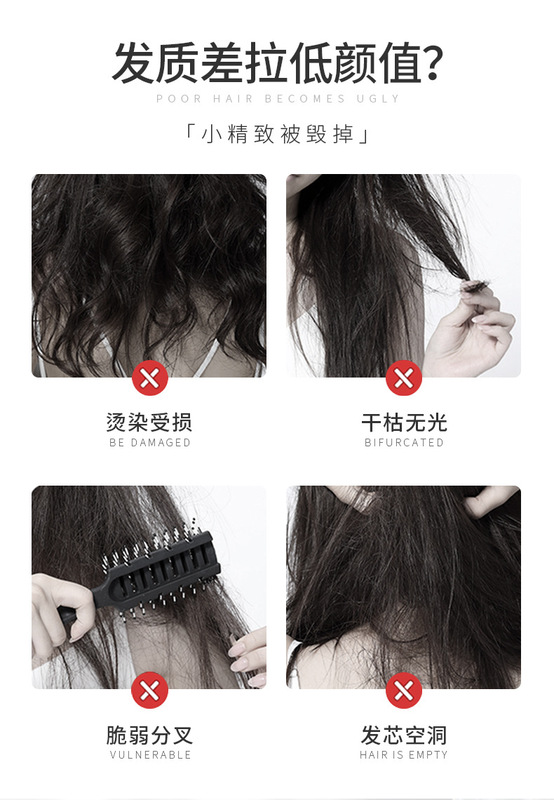 发质差拉低颜值?

POOR HAIR BECOMES UGLY

「小精致被毁掉」

烫染受损

BE DAMAGED

干枯无光

BIFURCATED

脆弱分叉

VULNERABLE

发芯空洞

HAIR IS EMPTY