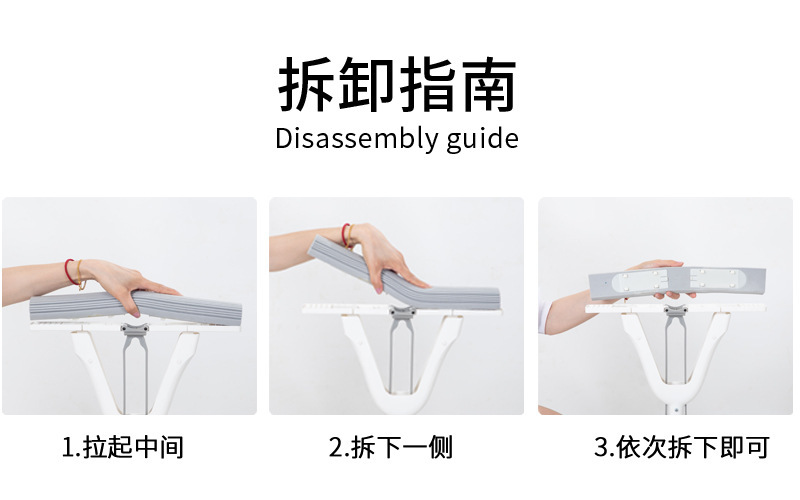 拆卸指南
Disassembly guide

1.拉起中间

2.拆下一侧

3.依次拆下即可