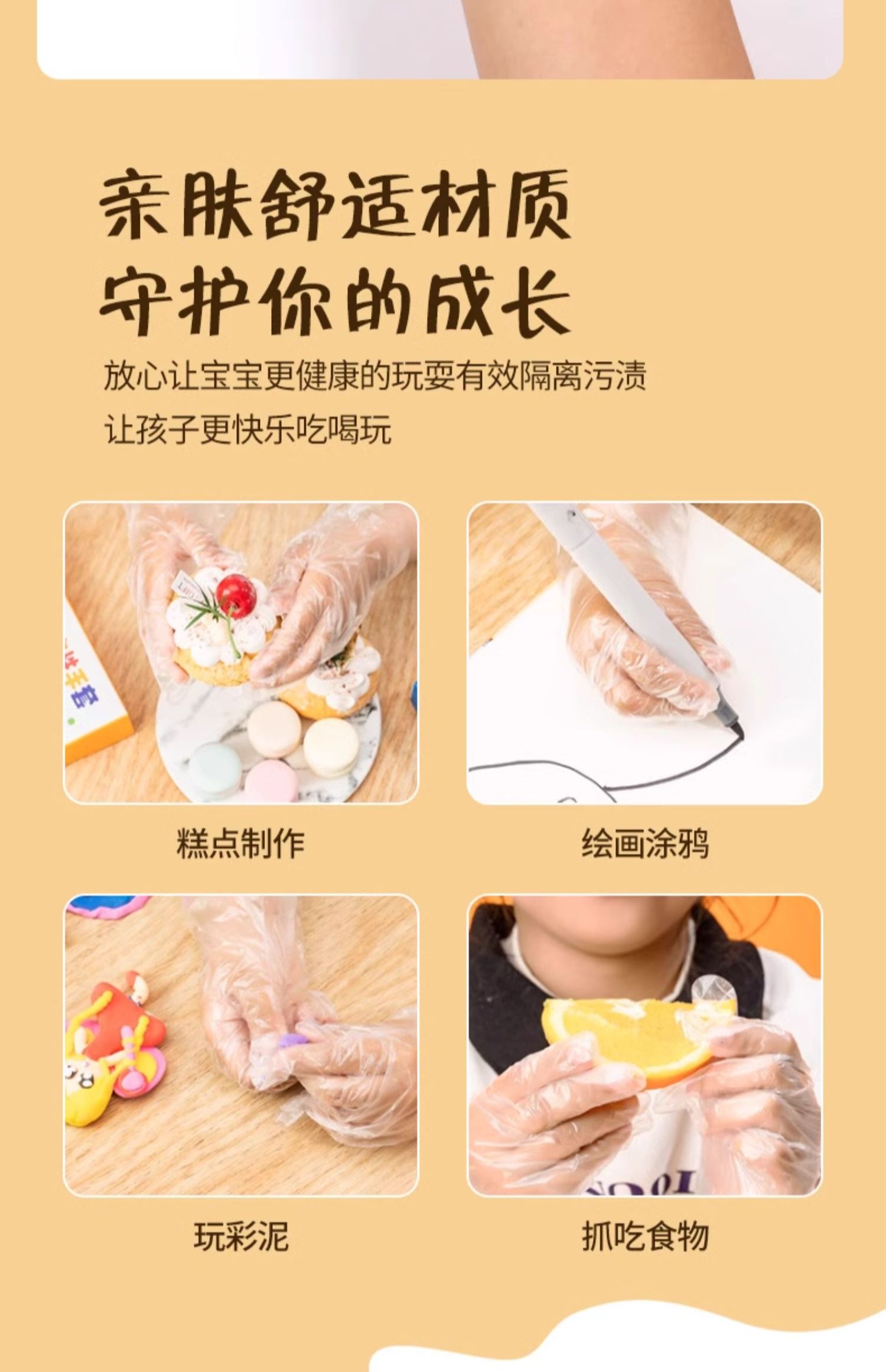 亲肤舒适材质
守护你的成长

放心让宝宝更健康的玩耍有效隔离污渍
让孩子更快乐吃喝玩

糕点制作

绘画涂鸦

玩彩泥

抓吃食物