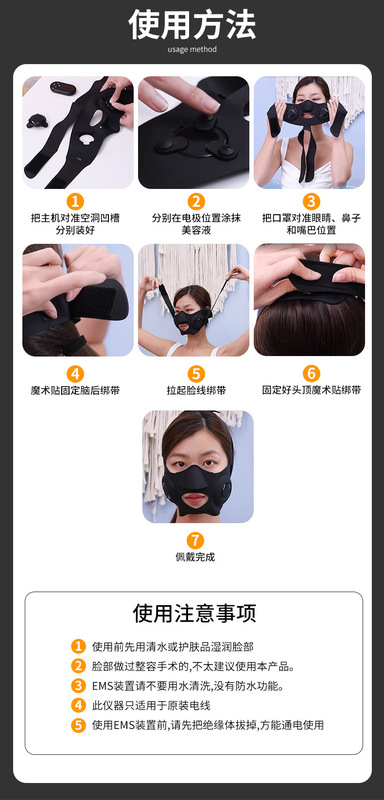 使用方法
usage method

1
把主机对准空洞凹槽分别装好

2
分别在电极位置涂抹美容液

3
把口罩对准眼睛、鼻子和嘴巴位置

4
魔术贴固定脑后绑带

5
拉起脸线绑带

6
固定好头顶魔术贴绑带

7
佩戴完成

使用注意事项

1 使用前先用清水或护肤品湿润脸部
2 脸部做过整容手术的,不太建议使用本产品。
3 EMS装置请不要用水清洗,没有防水功能。
4 此仪器只适用于原装电线
5 使用EMS装置前,请先把绝缘体拔掉,方能通电使用