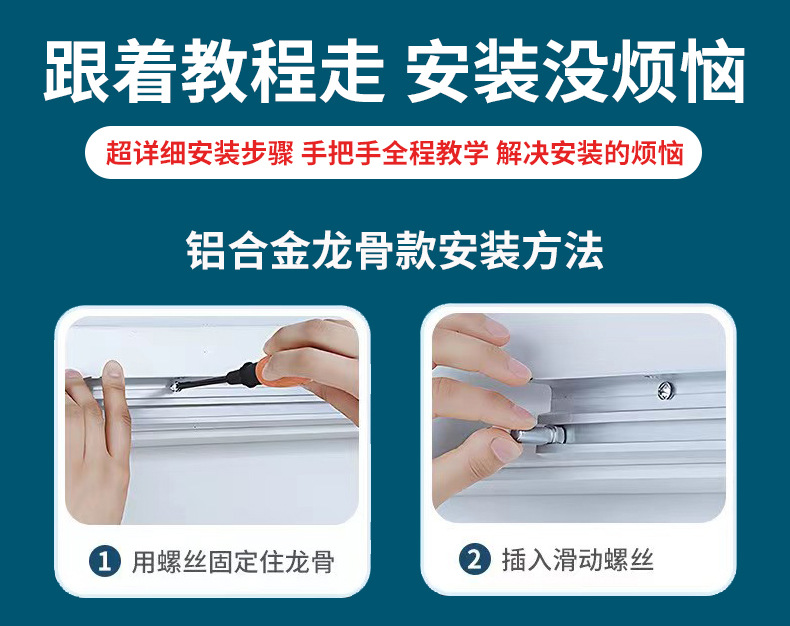 跟着教程走 安装没烦恼

超详细安装步骤 手把手全程教学 解决安装的烦恼

铝合金龙骨款安装方法

1 用螺丝固定住龙骨

2 插入滑动螺丝