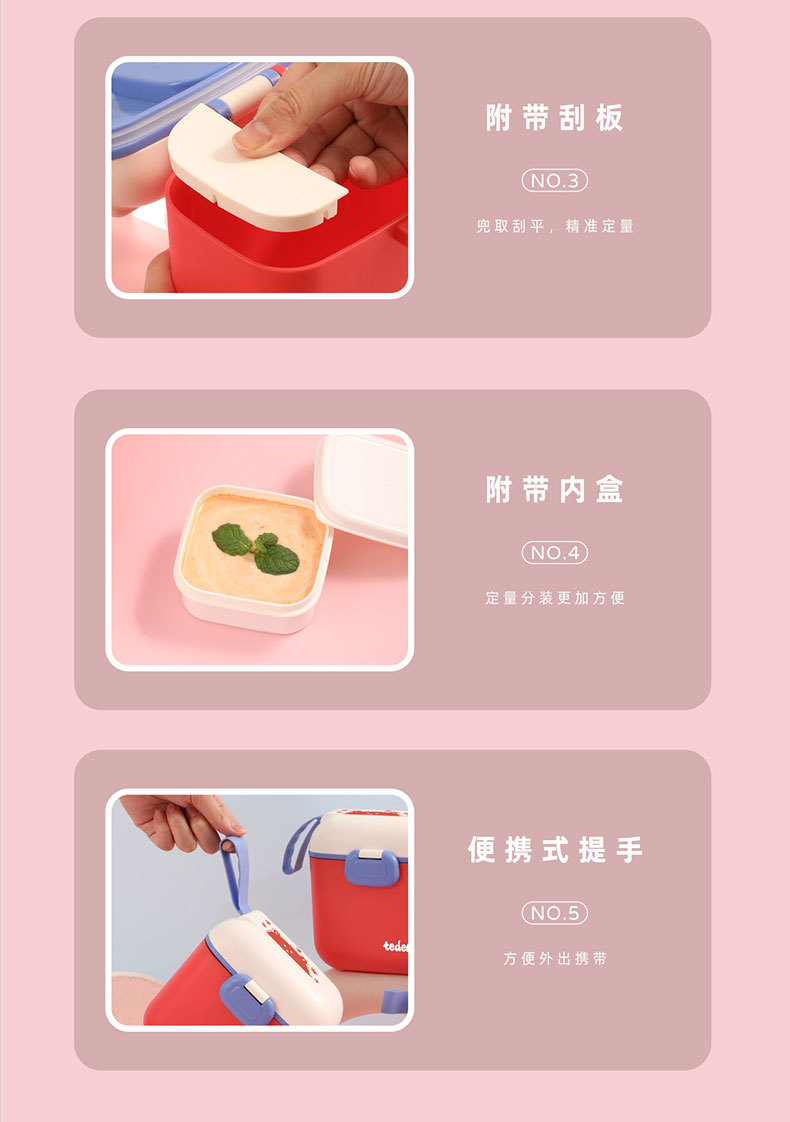 附带刮板

NO.3

兜取刮平，精准定量

附带内盒

NO.4

定量分装更加方便

便携式提手

NO.5

方便外出携带

tede