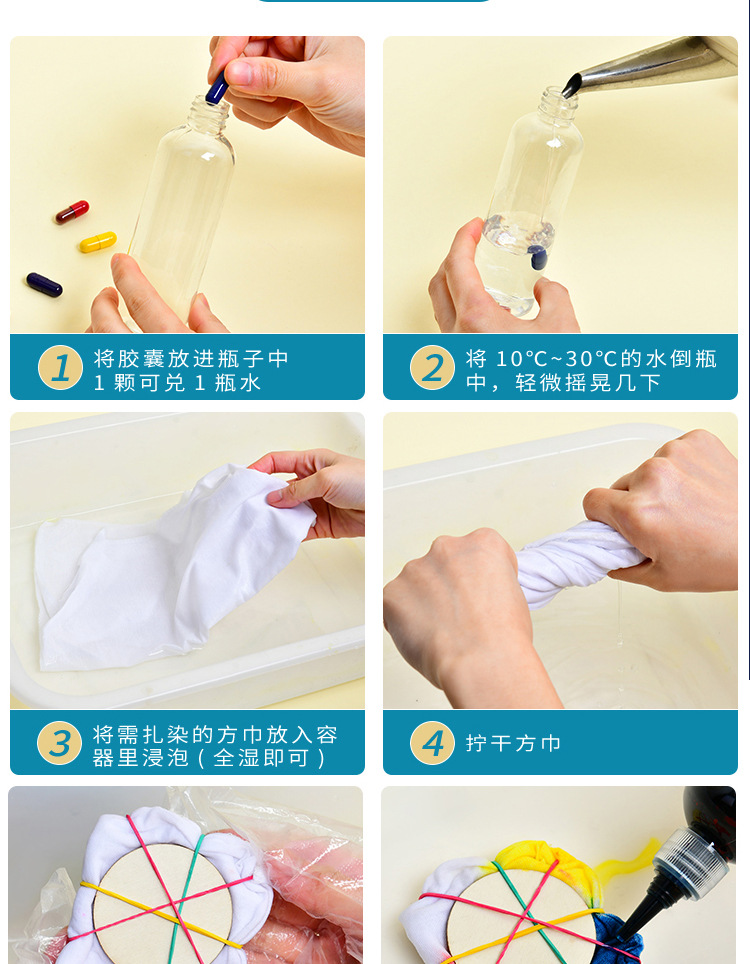 1 将胶囊放进瓶子中
1 颗可兑 1 瓶水

2 将 10°C~30°C的水倒瓶中，轻微摇晃几下

3 将需扎染的方巾放入容器里浸泡（全湿即可）

4 拧干方巾