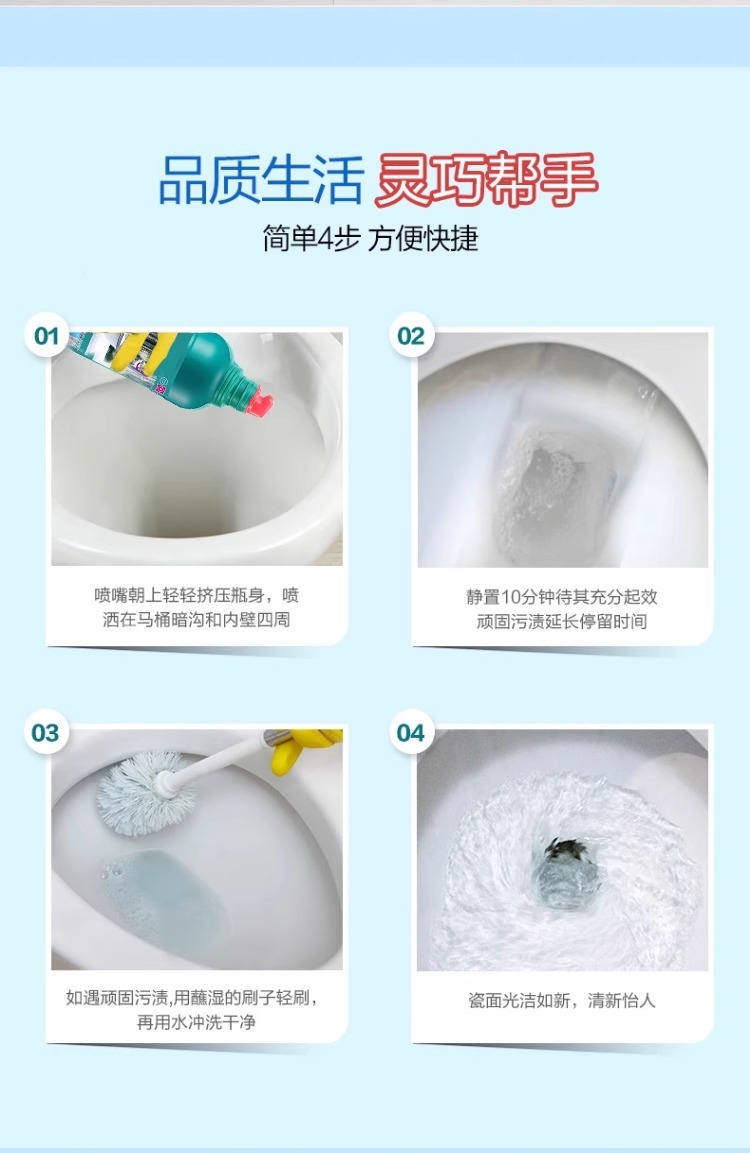 品质生活 灵巧帮手
简单4步 方便快捷

01
喷嘴朝上轻轻挤压瓶身，喷洒在马桶暗沟和内壁四周

02
静置10分钟待其充分起效
顽固污渍延长停留时间

03
如遇顽固污渍,用蘸湿的刷子轻刷，再用水冲洗干净

04
瓷面光洁如新，清新怡人