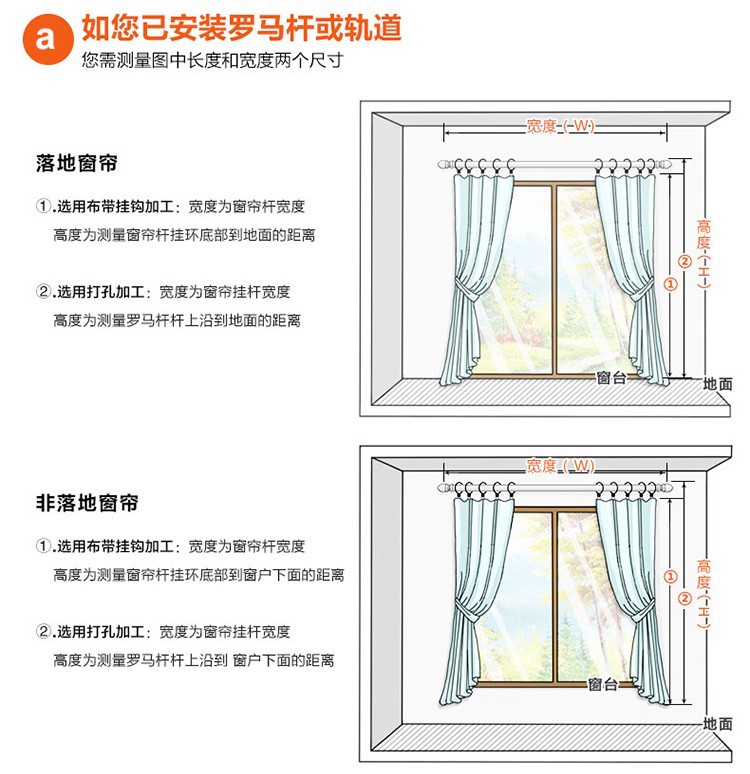 a 如您已安装罗马杆或轨道
您需测量图中长度和宽度两个尺寸

落地窗帘

①.选用布带挂钩加工：宽度为窗帘杆宽度
高度为测量窗帘杆挂环底部到地面的距离

②.选用打孔加工：宽度为窗帘挂杆宽度
高度为测量罗马杆杆上沿到地面的距离

宽度（W）
高度（H）
②
①
窗台
地面

非落地窗帘

①.选用布带挂钩加工：宽度为窗帘杆宽度
高度为测量窗帘杆挂环底部到窗户下面的距离

②.选用打孔加工：宽度为窗帘挂杆宽度
高度为测量罗马杆杆上沿到 窗户下面的距离

宽度（W）
高度（H）
①
②
窗台
地面