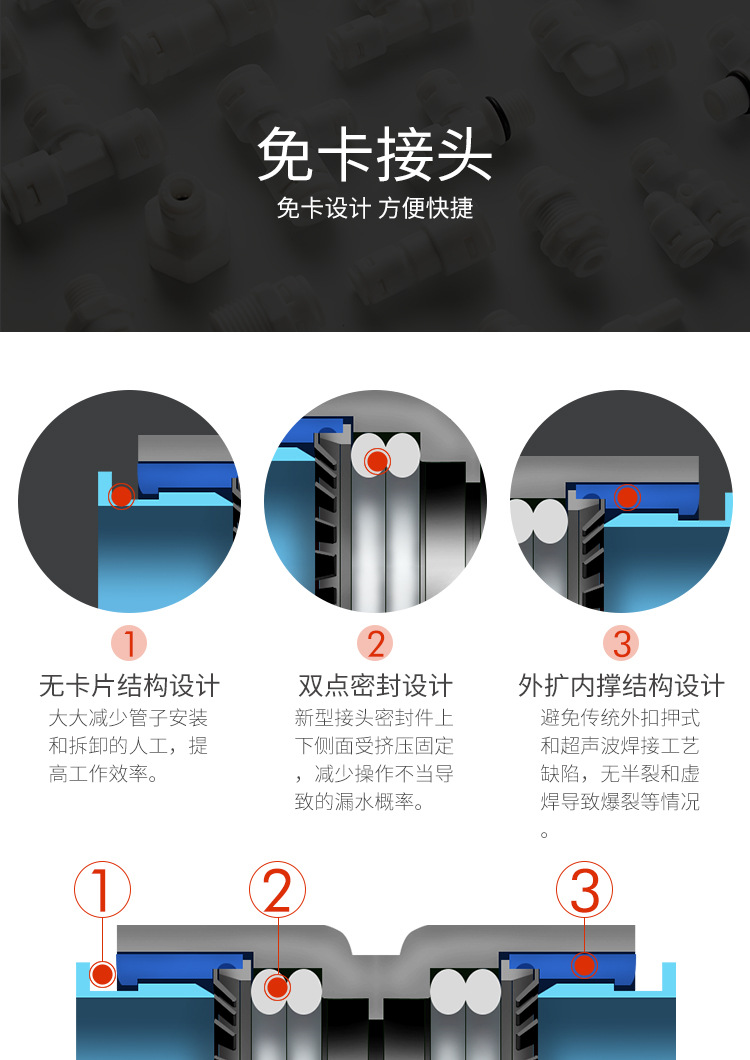 免卡接头
免卡设计 方便快捷

1
无卡片结构设计
大大减少管子安装和拆卸的人工，提高工作效率。

2
双点密封设计
新型接头密封件上下侧面受挤压固定，减少操作不当导致的漏水概率。

3
外扩内撑结构设计
避免传统外扣押式和超声波焊接工艺缺陷，无半裂和虚焊导致爆裂等情况。

1
2
3