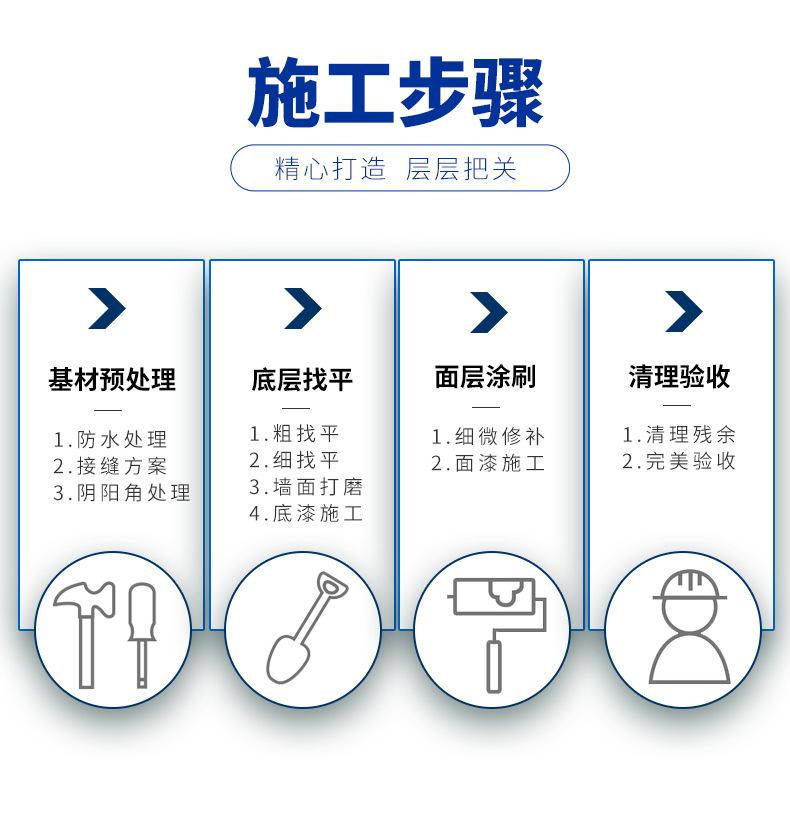 施工步骤

精心打造 层层把关

基材预处理

1.防水处理
2.接缝方案
3.阴阳角处理

底层找平

1.粗找平
2.细找平
3.墙面打磨
4.底漆施工

面层涂刷

1.细微修补
2.面漆施工

清理验收

1.清理残余
2.完美验收