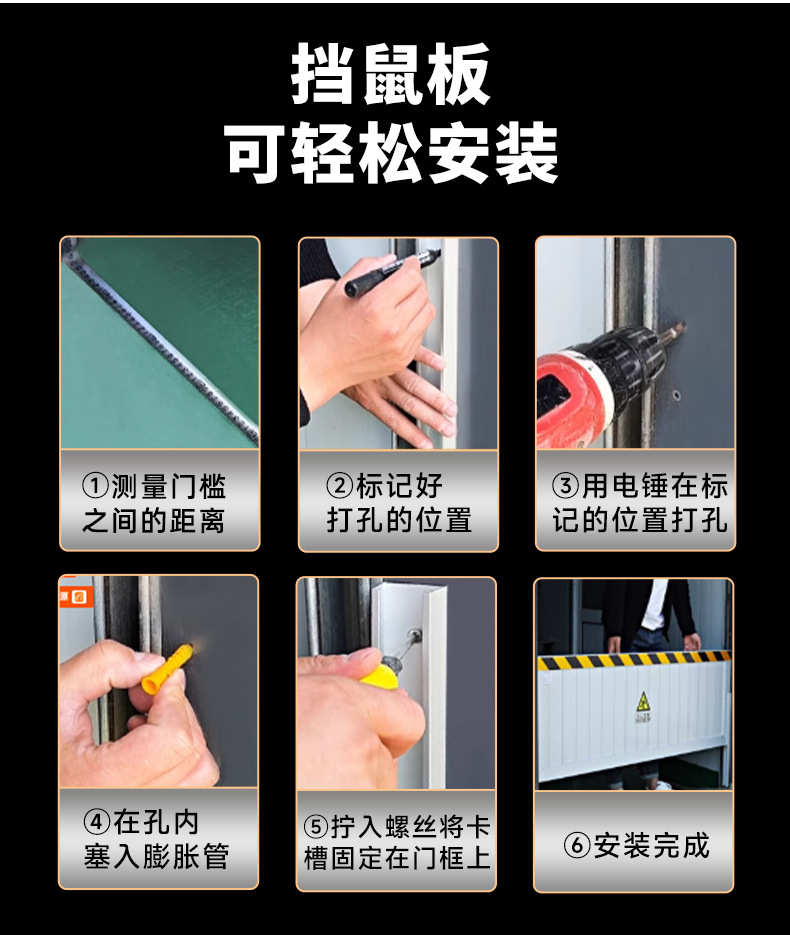 挡鼠板
可轻松安装

①测量门槛之间的距离

②标记好打孔的位置

③用电锤在标记的位置打孔

④在孔内塞入膨胀管

⑤拧入螺丝将卡槽固定在门框上

⑥安装完成