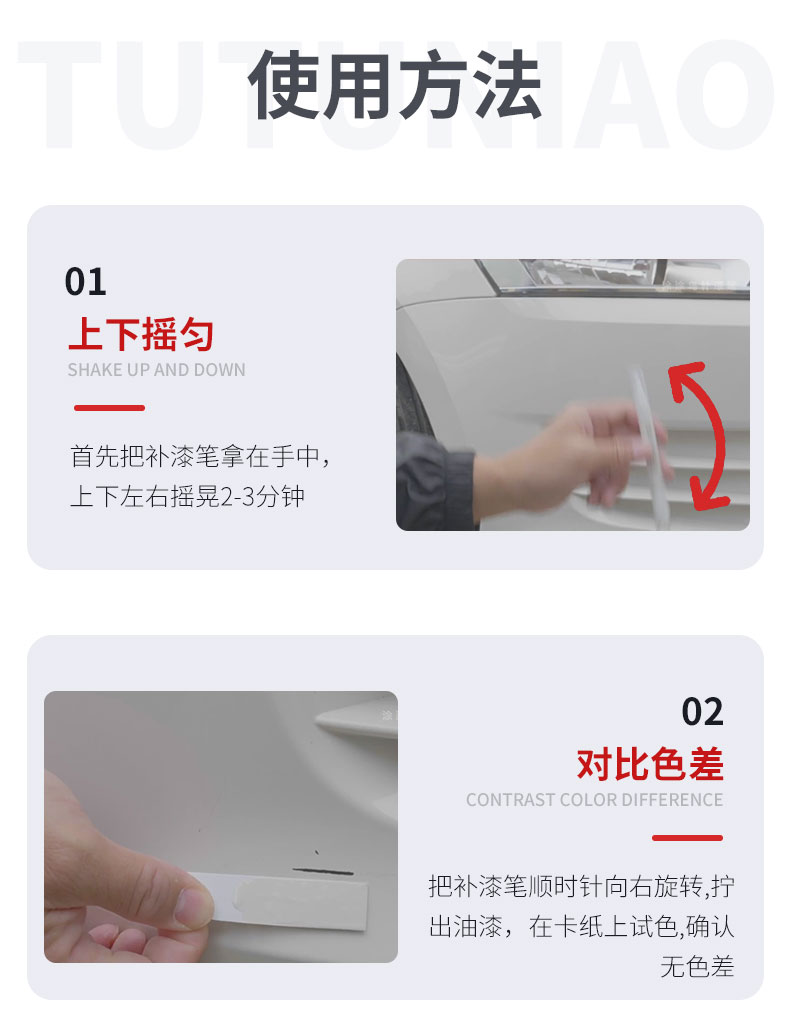 TUTUNIAO
使用方法

01
上下摇匀
SHAKE UP AND DOWN

首先把补漆笔拿在手中，上下左右摇晃2-3分钟

02
对比色差
CONTRAST COLOR DIFFERENCE

把补漆笔顺时针向右旋转,拧出油漆，在卡纸上试色,确认无色差