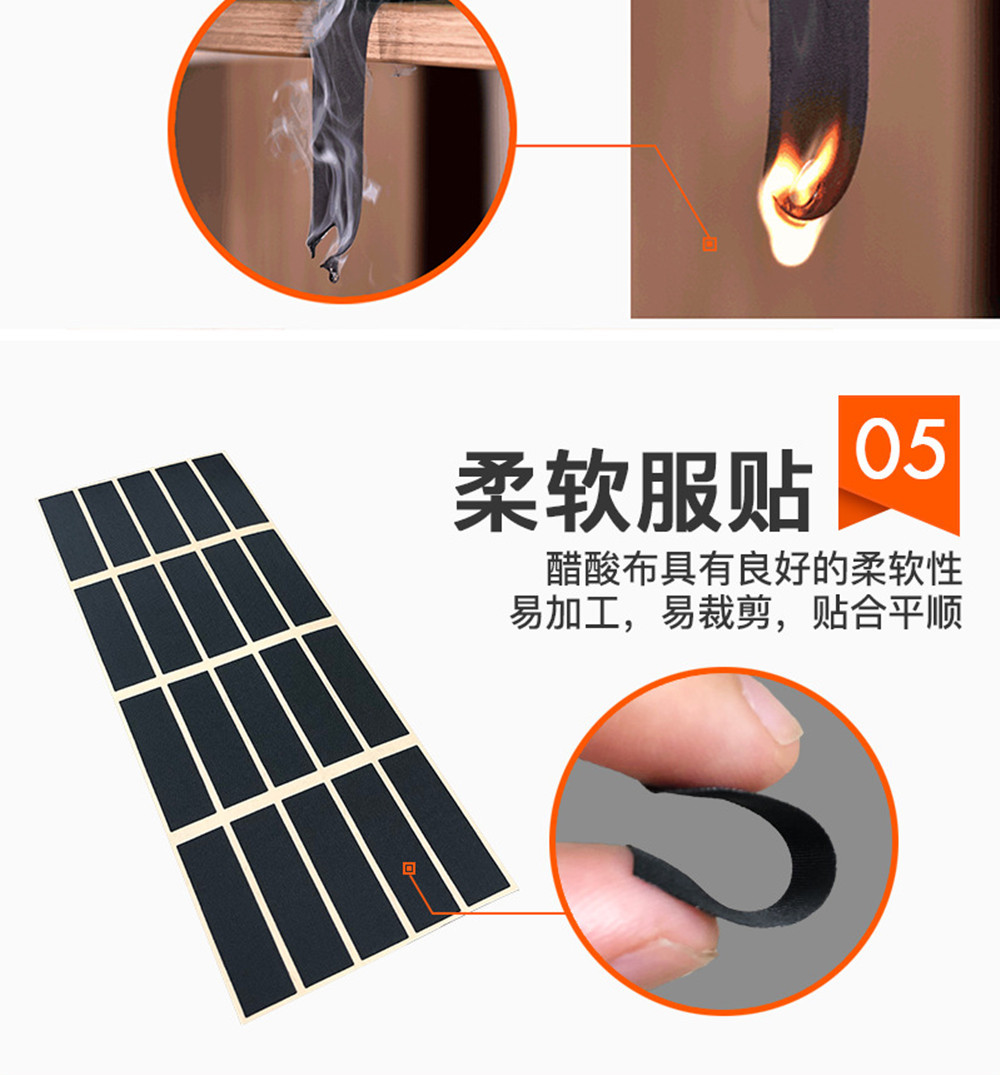 柔软服贴

05

醋酸布具有良好的柔软性
易加工，易裁剪，贴合平顺