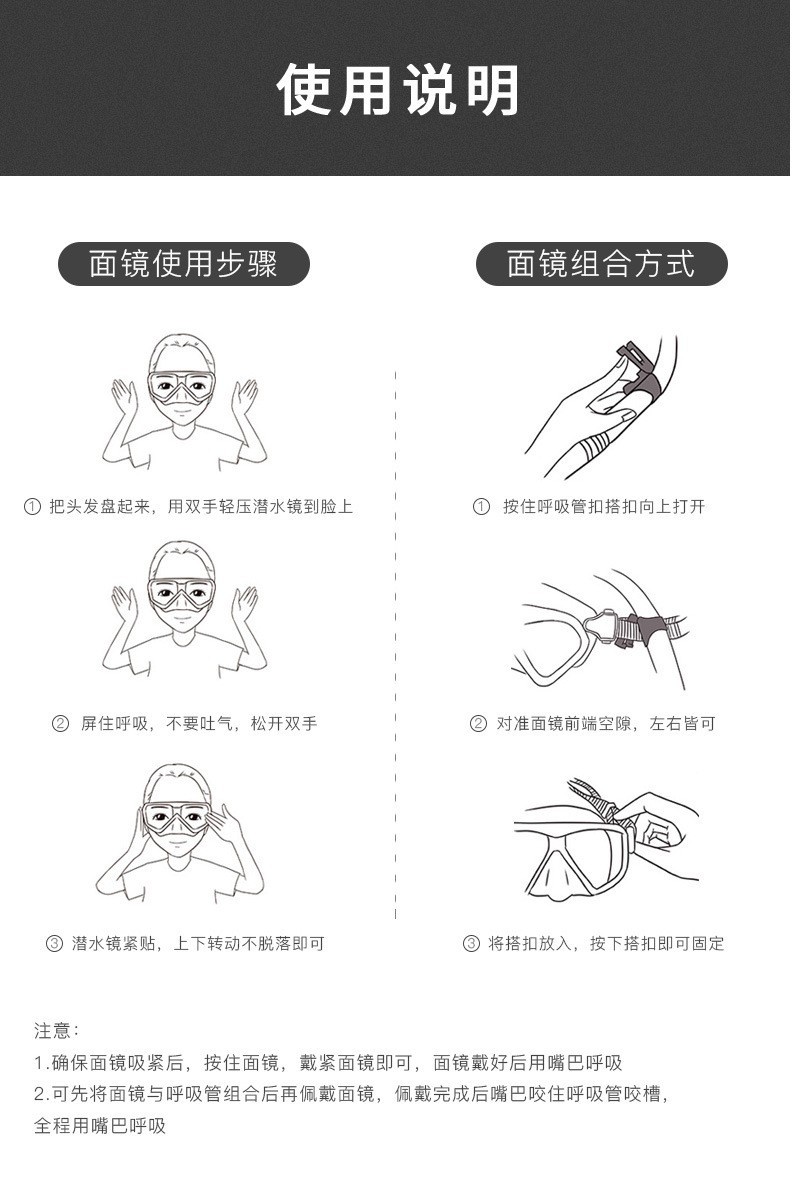 使用说明

面镜使用步骤

① 把头发盘起来，用双手轻压潜水镜到脸上

② 屏住呼吸，不要吐气，松开双手

③ 潜水镜紧贴，上下转动不脱落即可

面镜组合方式

① 按住呼吸管扣搭扣向上打开

② 对准面镜前端空隙，左右皆可

③ 将搭扣放入，按下搭扣即可固定

注意：
1.确保面镜吸紧后，按住面镜，戴紧面镜即可，面镜戴好后用嘴巴呼吸
2.可先将面镜与呼吸管组合后再佩戴面镜，佩戴完成后嘴巴咬住呼吸管咬槽，全程用嘴巴呼吸