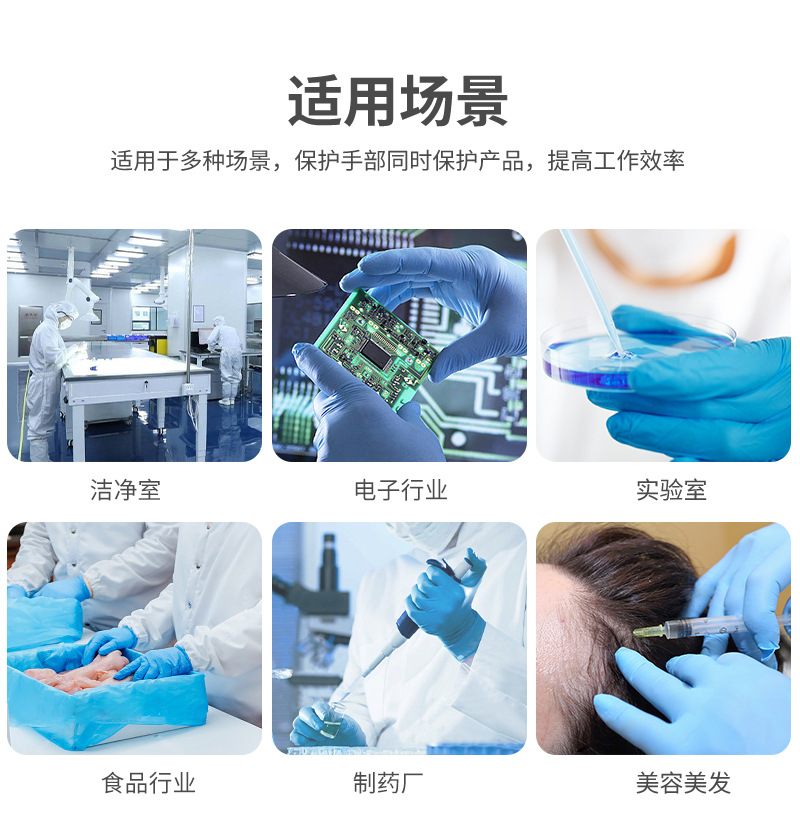 适用场景

适用于多种场景，保护手部同时保护产品，提高工作效率

洁净室

电子行业

实验室

食品行业

制药厂

美容美发