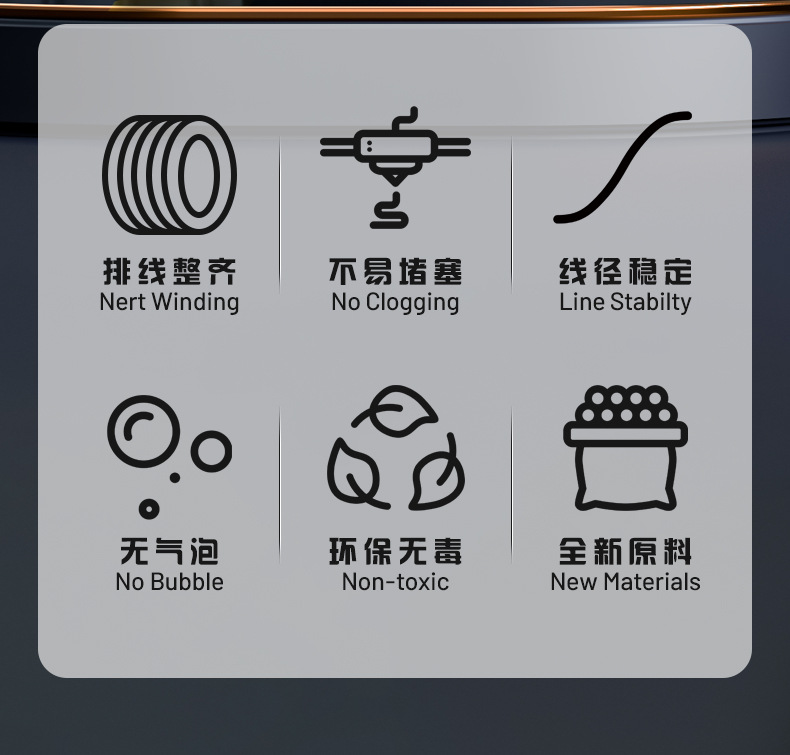 排线整齐
Nert Winding

不易堵塞
No Clogging

线径稳定
Line Stabilty

无气泡
No Bubble

环保无毒
Non-toxic

全新原料
New Materials