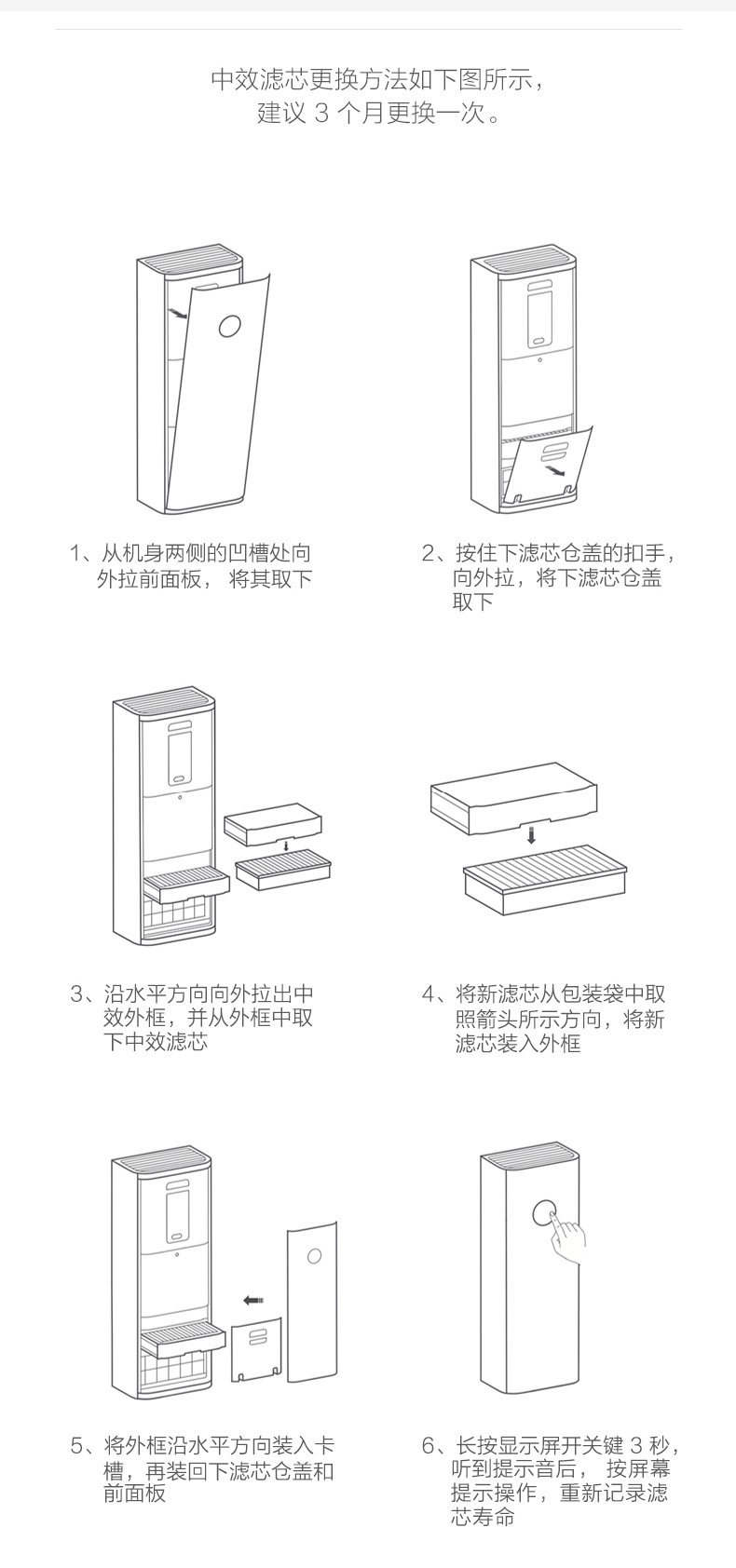 中效滤芯更换方法如下图所示，
建议 3 个月更换一次。

1、从机身两侧的凹槽处向外拉前面板， 将其取下

2、按住下滤芯仓盖的扣手，向外拉，将下滤芯仓盖取下

3、沿水平方向向外拉出中效外框，并从外框中取下中效滤芯

4、将新滤芯从包装袋中取照箭头所示方向，将新滤芯装入外框

5、将外框沿水平方向装入卡槽，再装回下滤芯仓盖和前面板

6、长按显示屏开关键 3 秒，听到提示音后， 按屏幕提示操作，重新记录滤芯寿命